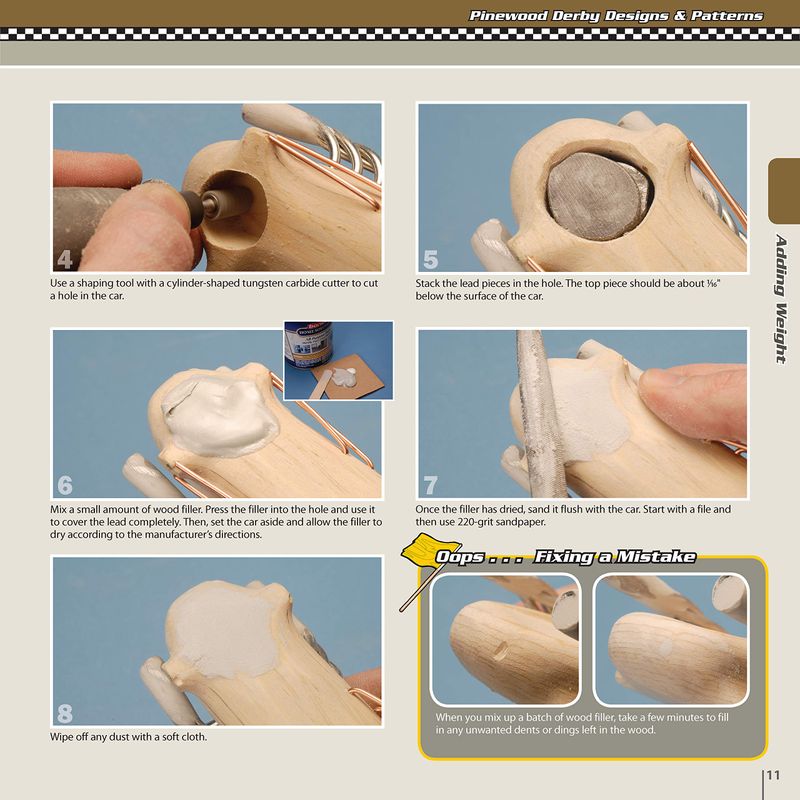 Pinewood Derby Designs & Patterns

Adding Weight

4

Use a shaping tool with a cylinder-shaped tungsten carbide cutter to cut a hole in the car.

5

Stack the lead pieces in the hole. The top piece should be about $\frac{1}{16}$" below the surface of the car.

6

Mix a small amount of wood filler. Press the filler into the hole and use it to cover the lead completely. Then, set the car aside and allow the filler to dry according to the manufacturer's directions.

7

Once the filler has dried, sand it flush with the car. Start with a file and then use 220-grit sandpaper.

8

Wipe off any dust with a soft cloth.

Oops . . . Fixing a Mistake

When you mix up a batch of wood filler, take a few minutes to fill in any unwanted dents or dings left in the wood.

11