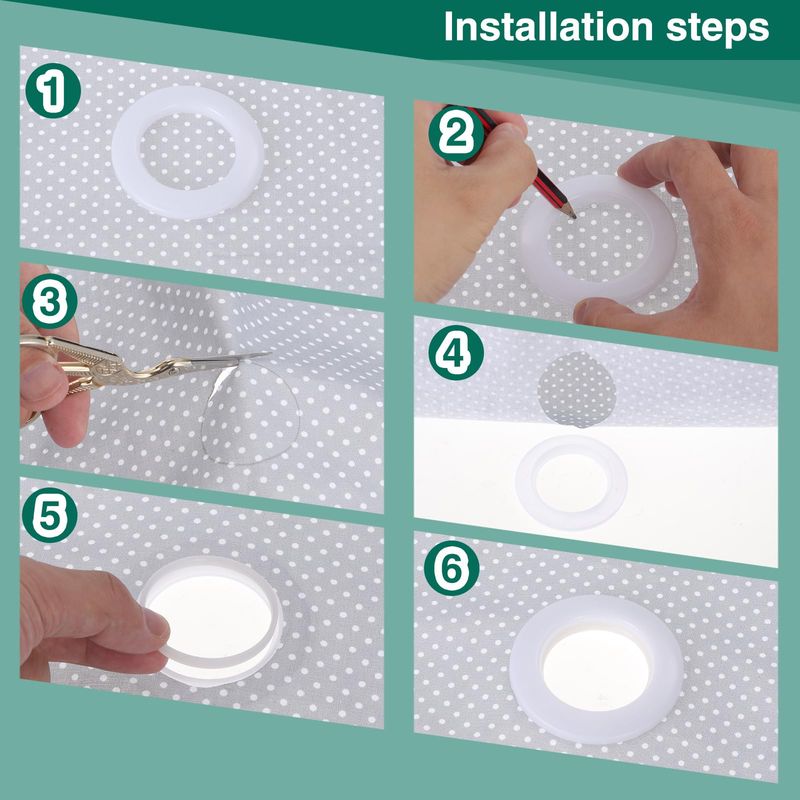 Installation steps

1

2

3

4

5

6