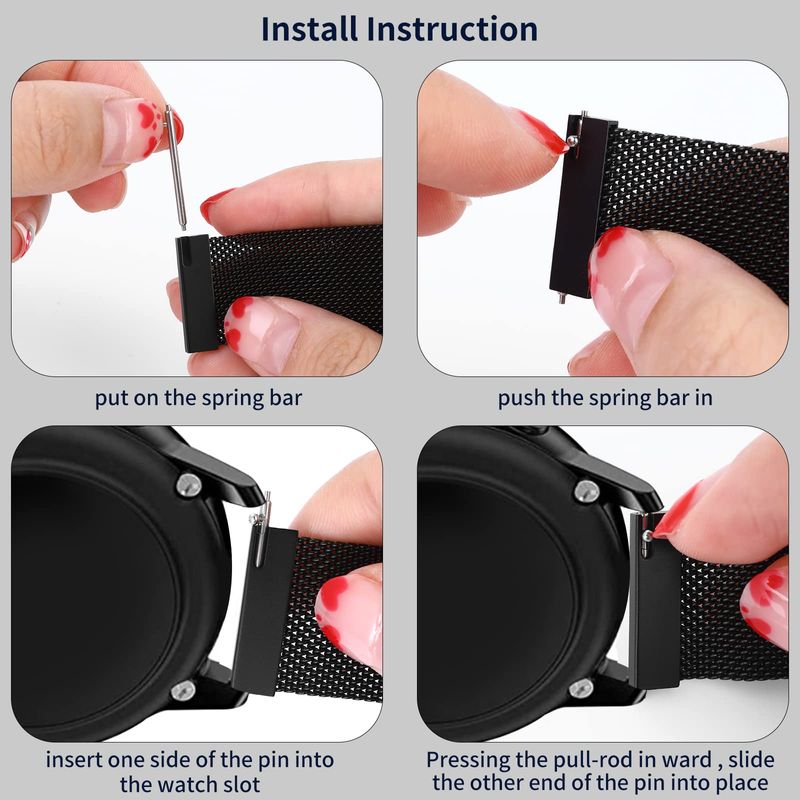 Install Instruction

put on the spring bar

push the spring bar in

insert one side of the pin into the watch slot

Pressing the pull-rod in ward , slide the other end of the pin into place