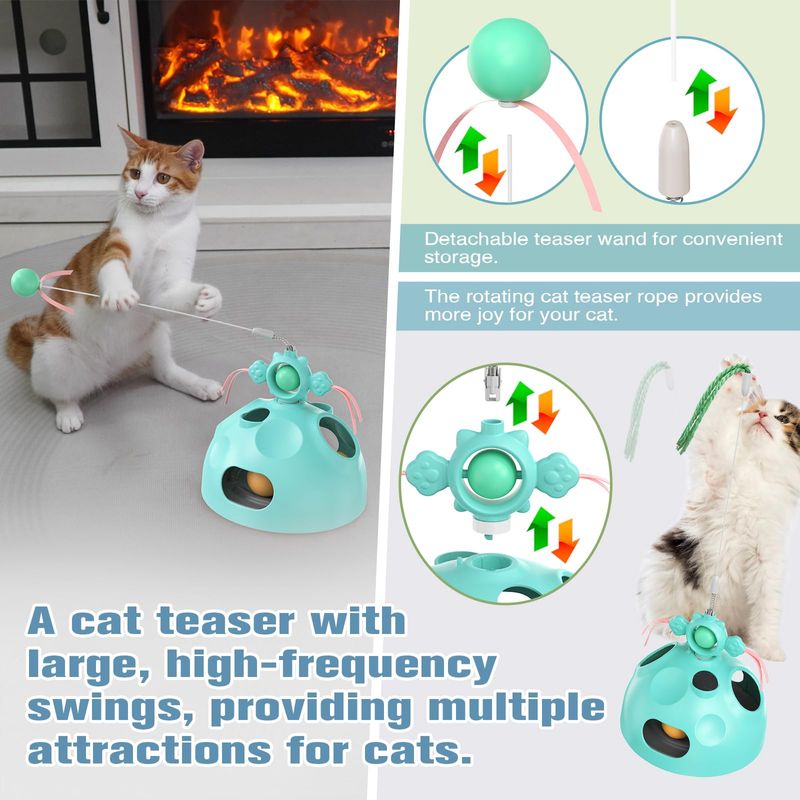 Detachable teaser wand for convenient storage.

The rotating cat teaser rope provides more joy for your cat.

A cat teaser with large, high-frequency swings, providing multiple attractions for cats.