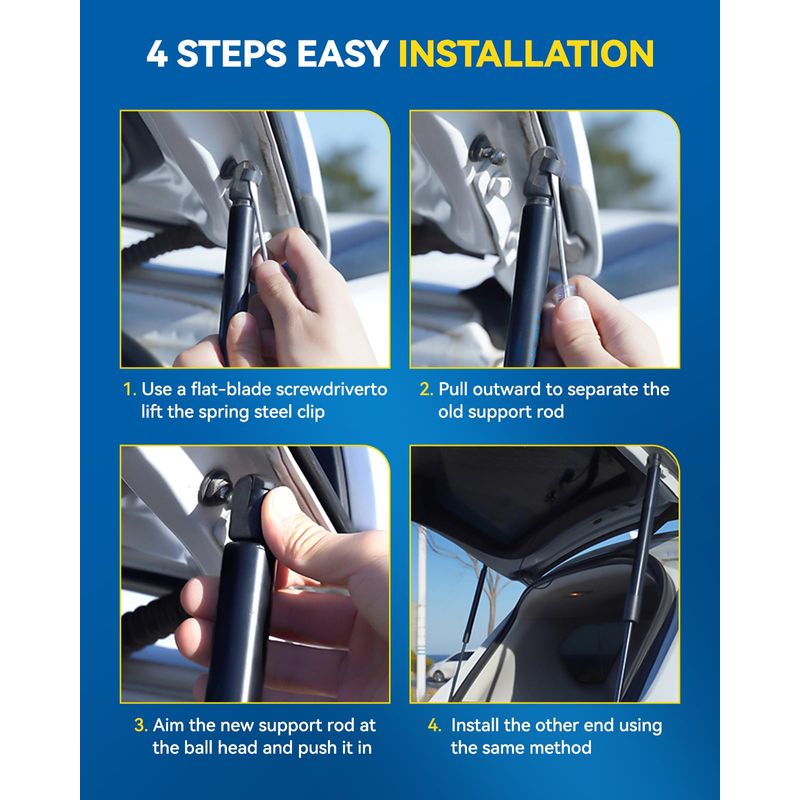 4 STEPS EASY INSTALLATION

1. Use a flat-blade screwdriverto lift the spring steel clip

2. Pull outward to separate the old support rod

3. Aim the new support rod at the ball head and push it in

4. Install the other end using the same method