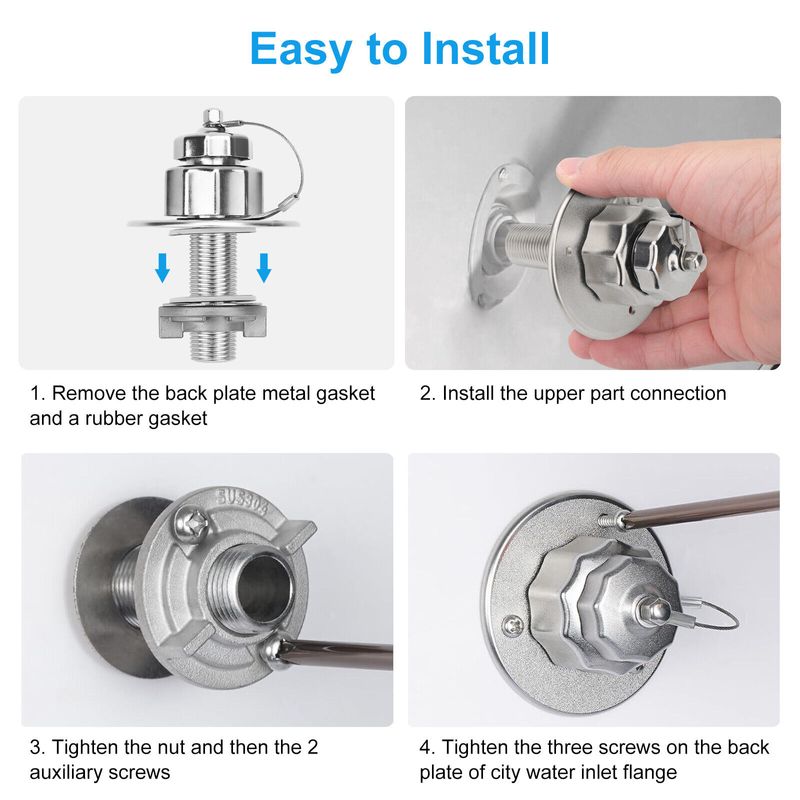 Easy to Install

1. Remove the back plate metal gasket and a rubber gasket

2. Install the upper part connection

SUS304

3. Tighten the nut and then the 2 auxiliary screws

4. Tighten the three screws on the back plate of city water inlet flange