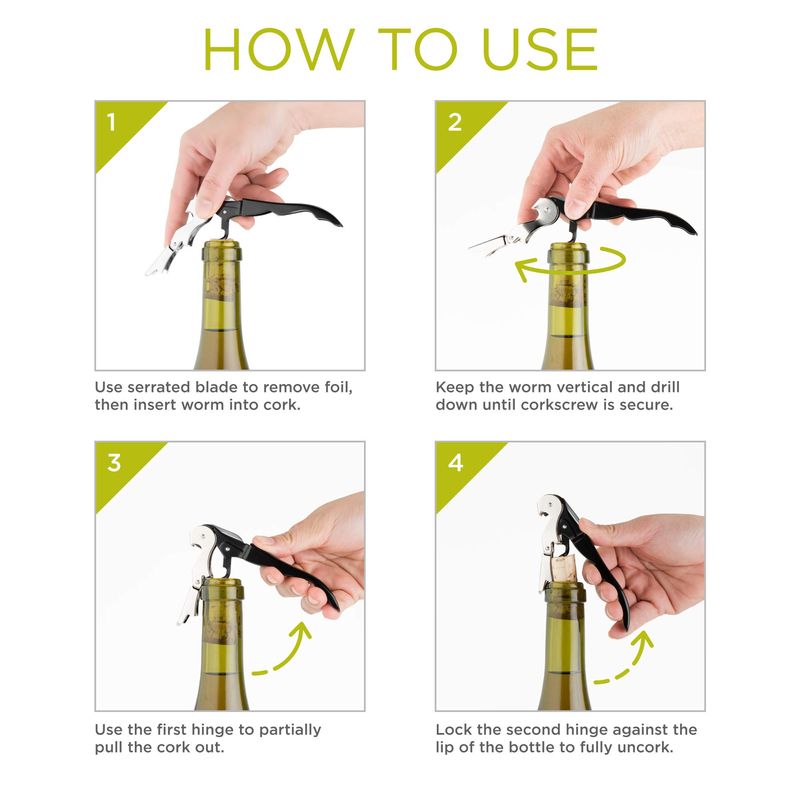 HOW TO USE

1

Use serrated blade to remove foil, then insert worm into cork.

2

Keep the worm vertical and drill down until corkscrew is secure.

3

Use the first hinge to partially pull the cork out.

4

Lock the second hinge against the lip of the bottle to fully uncork.