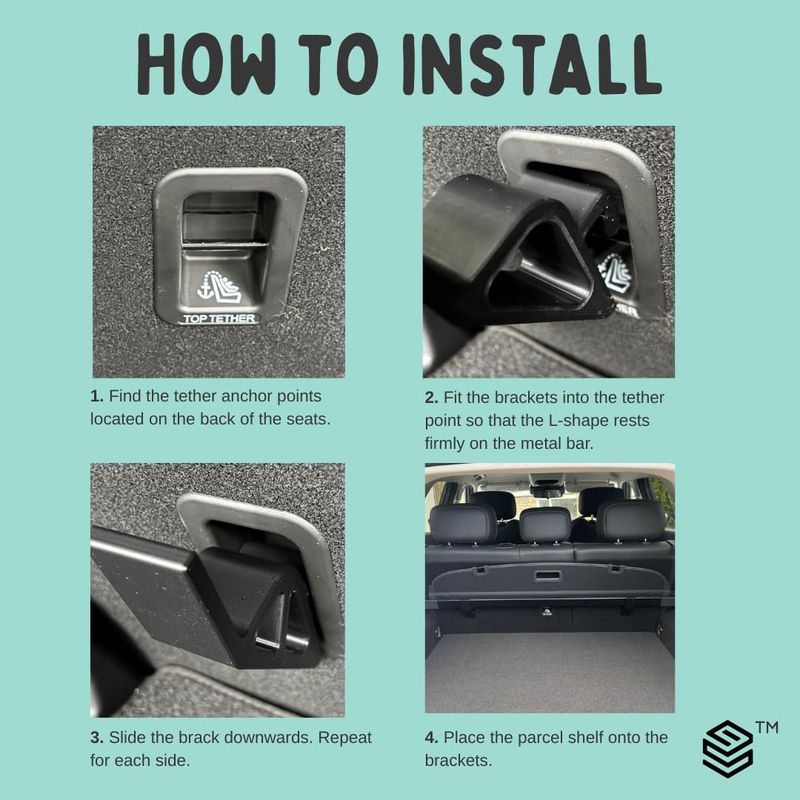 HOW TO INSTALL

TOP TETHER

1. Find the tether anchor points located on the back of the seats.

2. Fit the brackets into the tether point so that the L-shape rests firmly on the metal bar.

3. Slide the brack downwards. Repeat for each side.

4. Place the parcel shelf onto the brackets.

TM