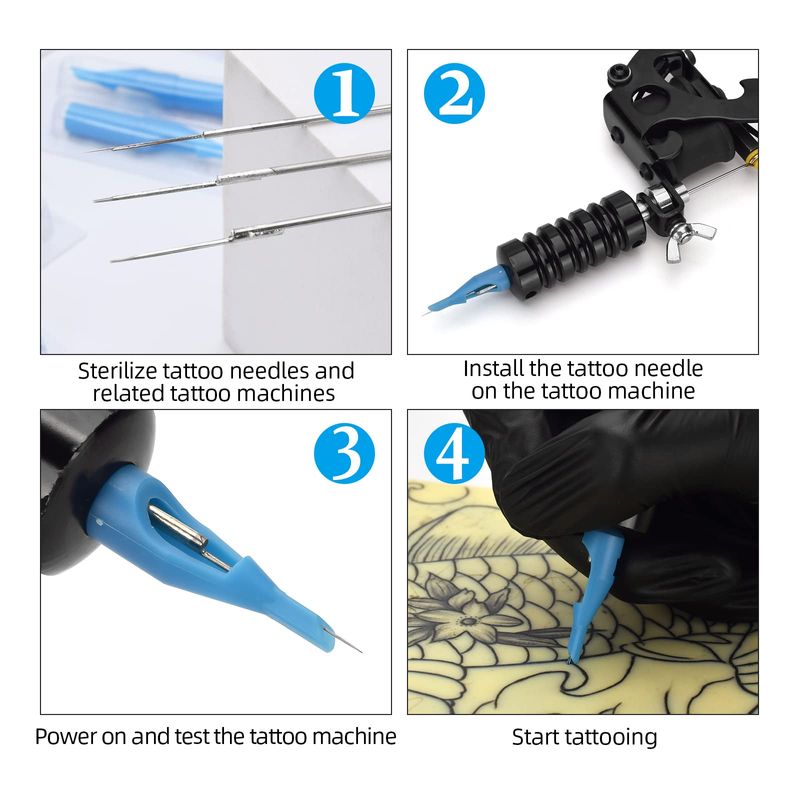 1

Sterilize tattoo needles and related tattoo machines

2

Install the tattoo needle on the tattoo machine

3

Power on and test the tattoo machine

4

Start tattooing