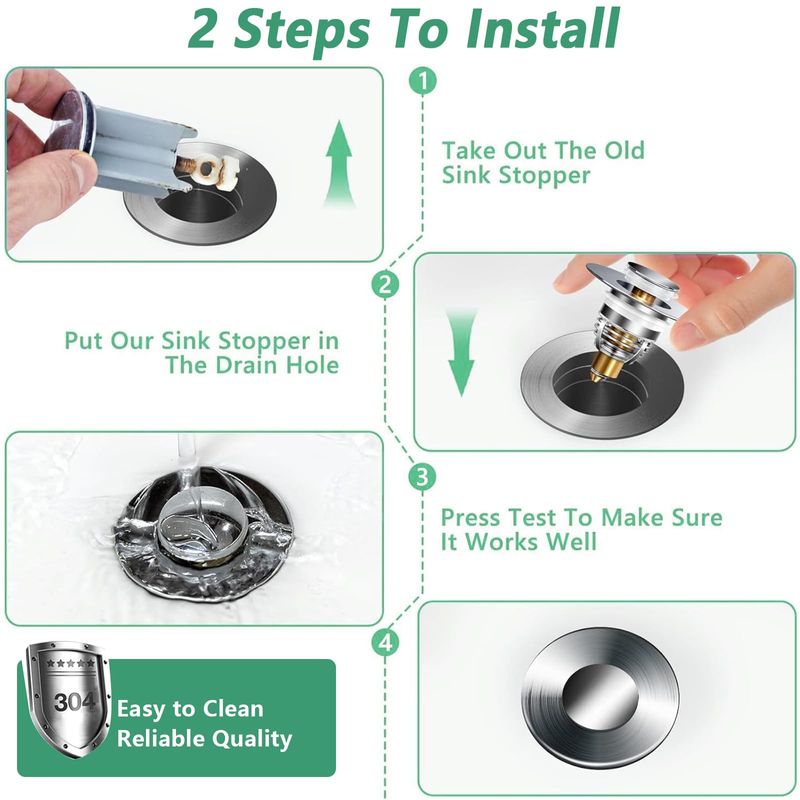 2 Steps To Install

1

Take Out The Old Sink Stopper

2

Put Our Sink Stopper in The Drain Hole

3

Press Test To Make Sure It Works Well

4

304

Easy to Clean
Reliable Quality