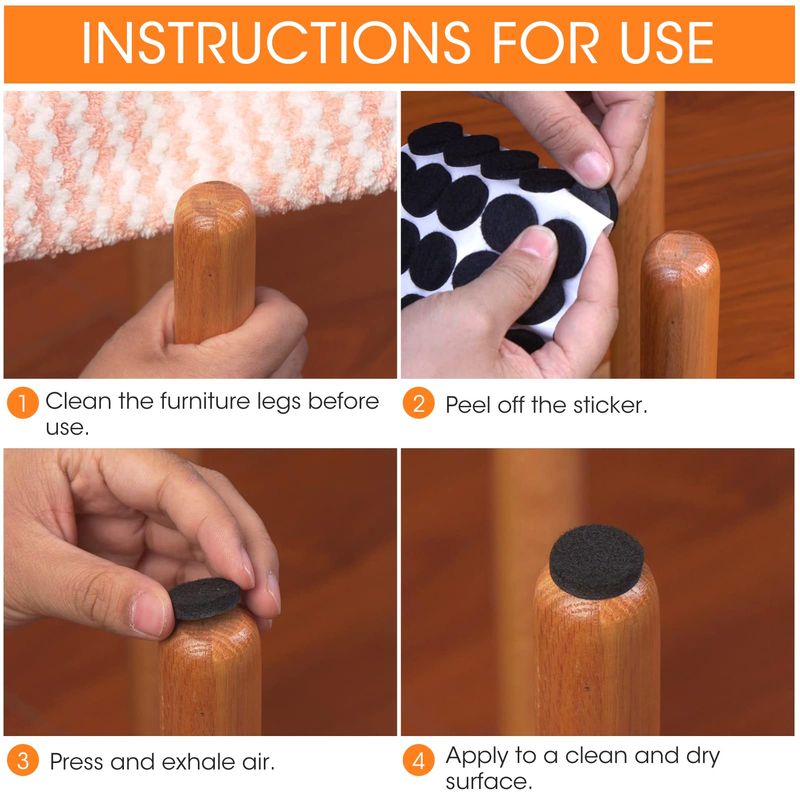 INSTRUCTIONS FOR USE

1 Clean the furniture legs before use.

2 Peel off the sticker.

3 Press and exhale air.

4 Apply to a clean and dry surface.