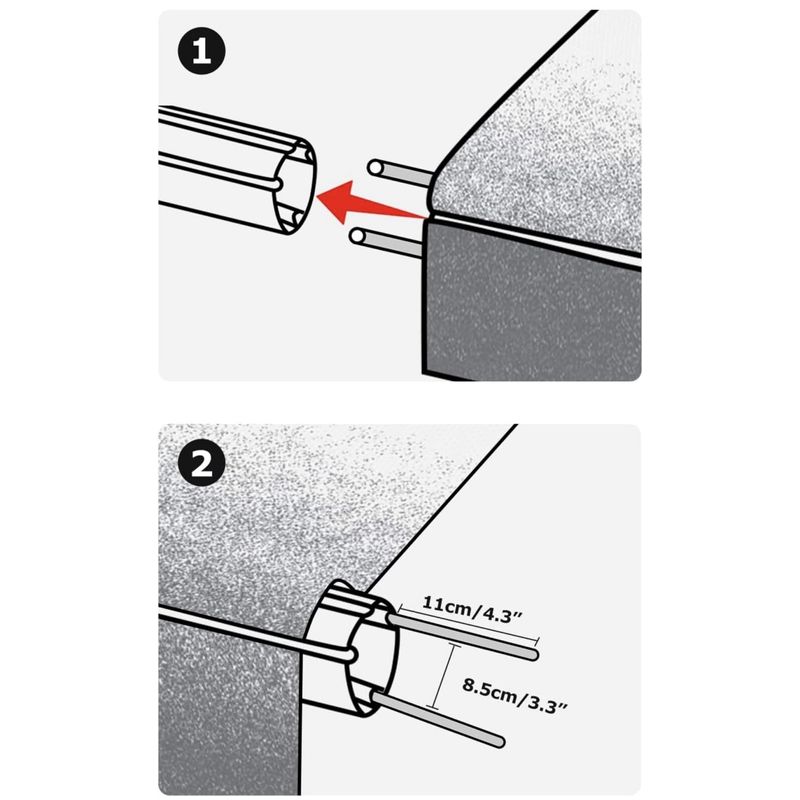 1

2

11cm/4.3"

8.5cm/3.3"