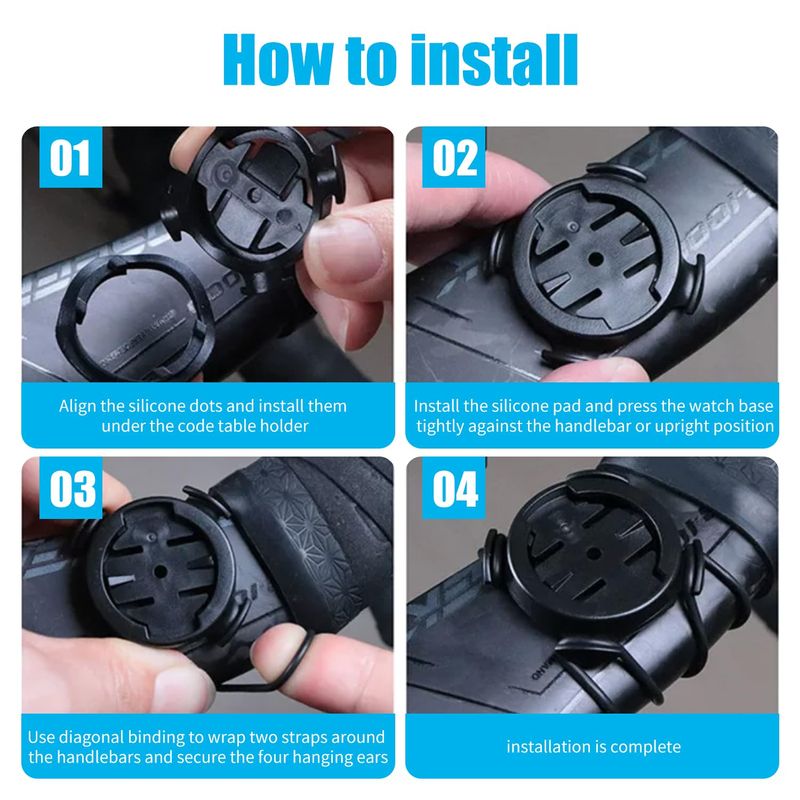 How to install

01

Align the silicone dots and install them under the code table holder

02

Install the silicone pad and press the watch base tightly against the handlebar or upright position

03

Use diagonal binding to wrap two straps around the handlebars and secure the four hanging ears

04

installation is complete