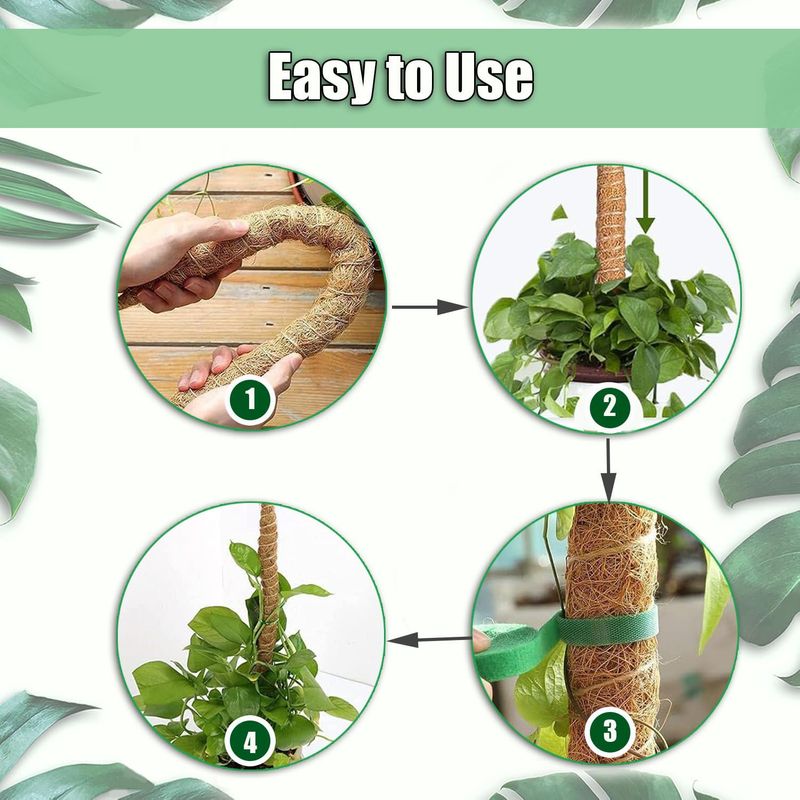 Easy to Use

1

2

3

4