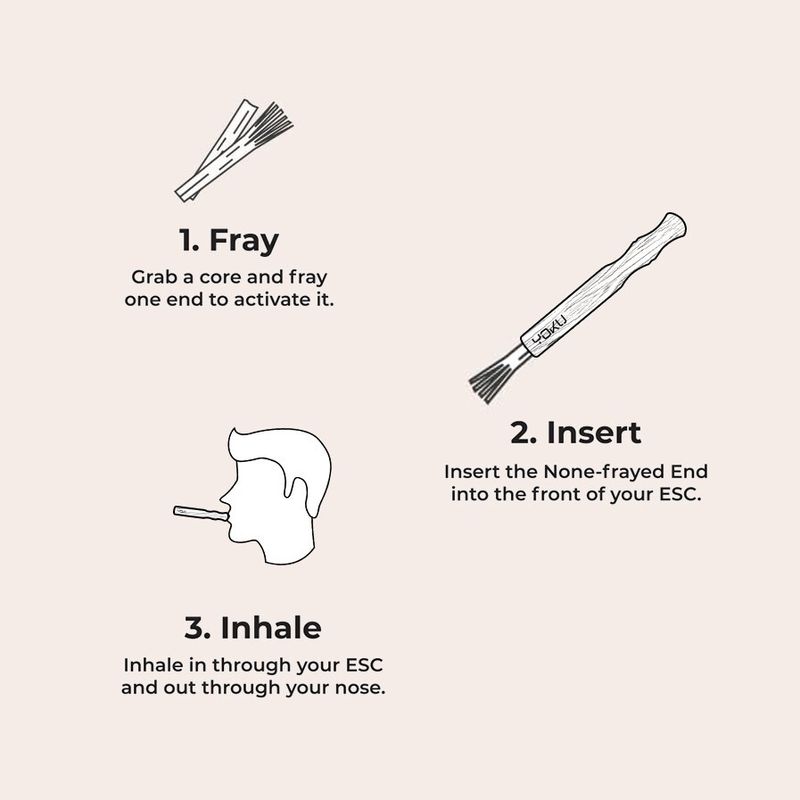 1. Fray
Grab a core and fray one end to activate it.

YOKU

2. Insert
Insert the None-frayed End into the front of your ESC.

3. Inhale
Inhale in through your ESC and out through your nose.