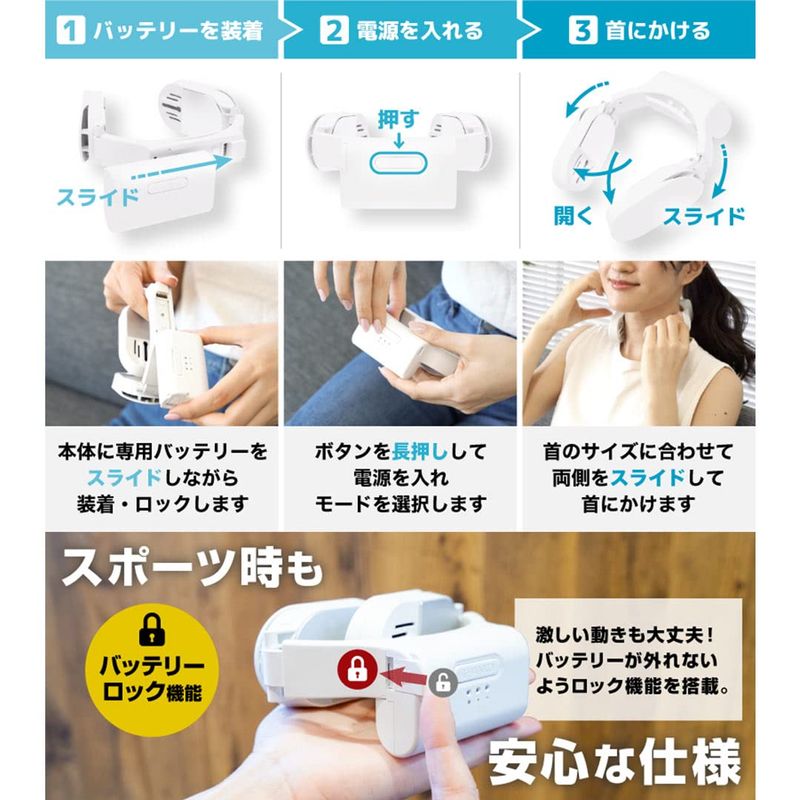 1 バッテリーを装着

2 電源を入れる

3 首にかける

スライド

押す

開く

スライド

本体に専用バッテリーをスライドしながら装着・ロックします

ボタンを長押しして電源を入れモードを選択します

首のサイズに合わせて両側をスライドして首にかけます

スポーツ時も

バッテリーロック機能

激しい動きも大丈夫！バッテリーが外れないようロック機能を搭載。

安心な仕様