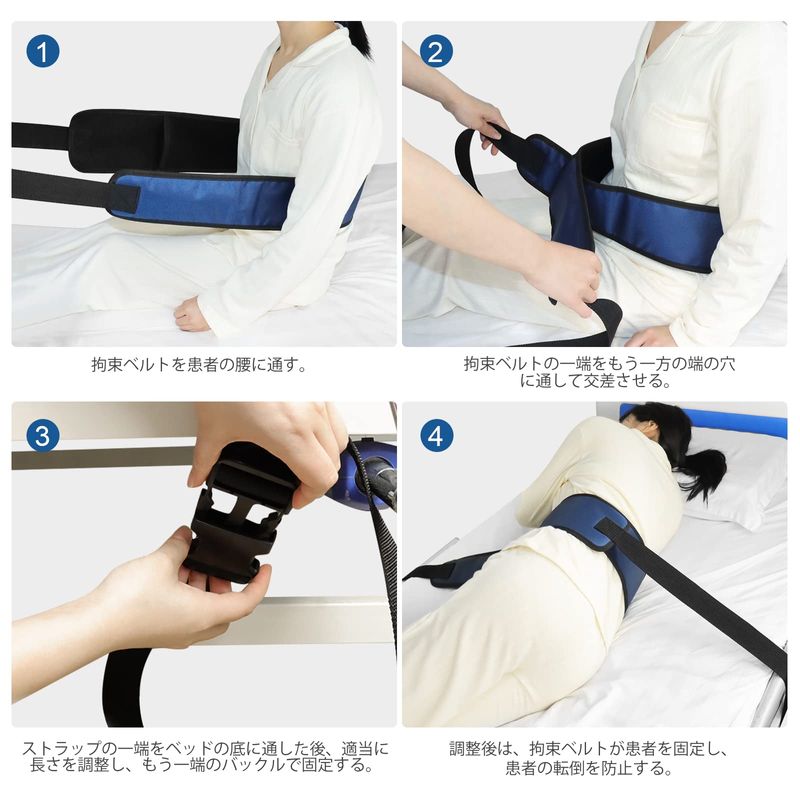 1

拘束ベルトを患者の腰に通す。

2

拘束ベルトの一端をもう一方の端の穴に通して交差させる。

3

ストラップの一端をベッドの底に通した後、適当に長さを調整し、もう一端のバックルで固定する。

4

調整後は、拘束ベルトが患者を固定し、患者の転倒を防止する。