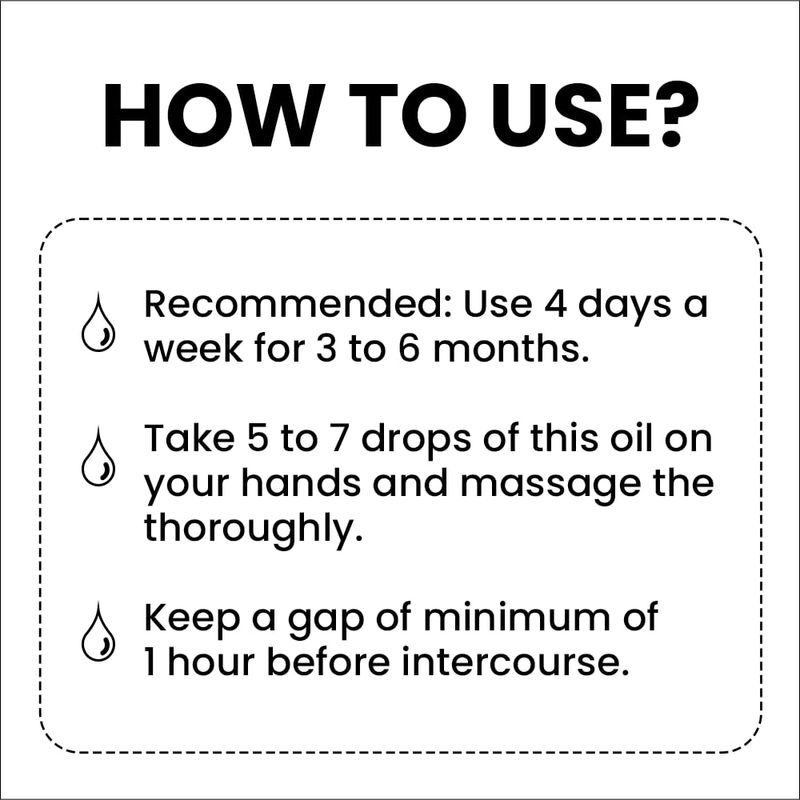 HOW TO USE?

Recommended: Use 4 days a week for 3 to 6 months.

Take 5 to 7 drops of this oil on your hands and massage the thoroughly.

Keep a gap of minimum of 1 hour before intercourse.