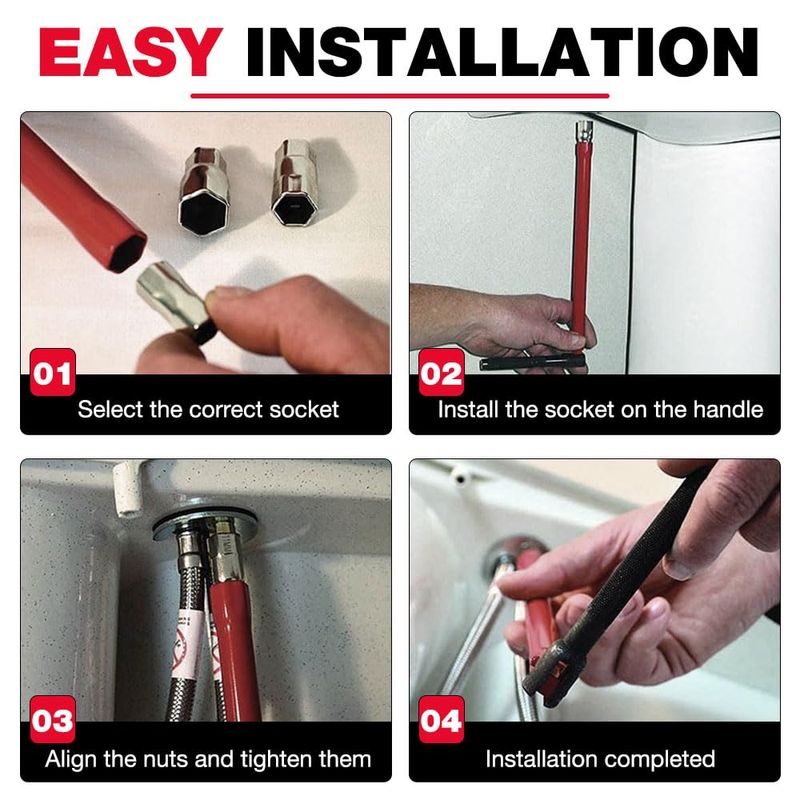 EASY INSTALLATION

01
Select the correct socket

02
Install the socket on the handle

03
Align the nuts and tighten them

04
Installation completed