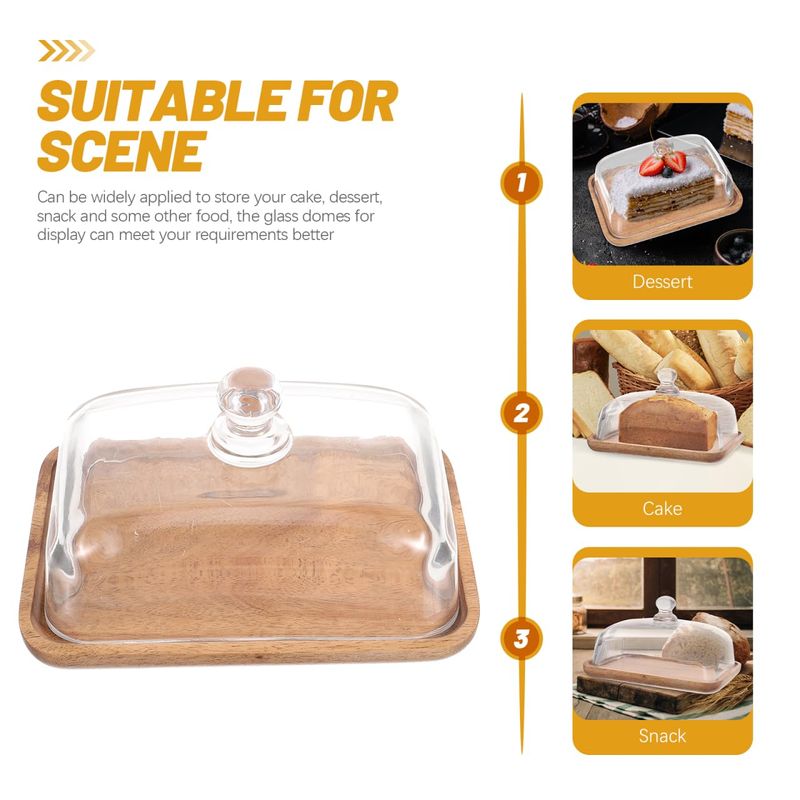 SUITABLE FOR SCENE

Can be widely applied to store your cake, dessert, snack and some other food, the glass domes for display can meet your requirements better

1

Dessert

2

Cake

3

Snack