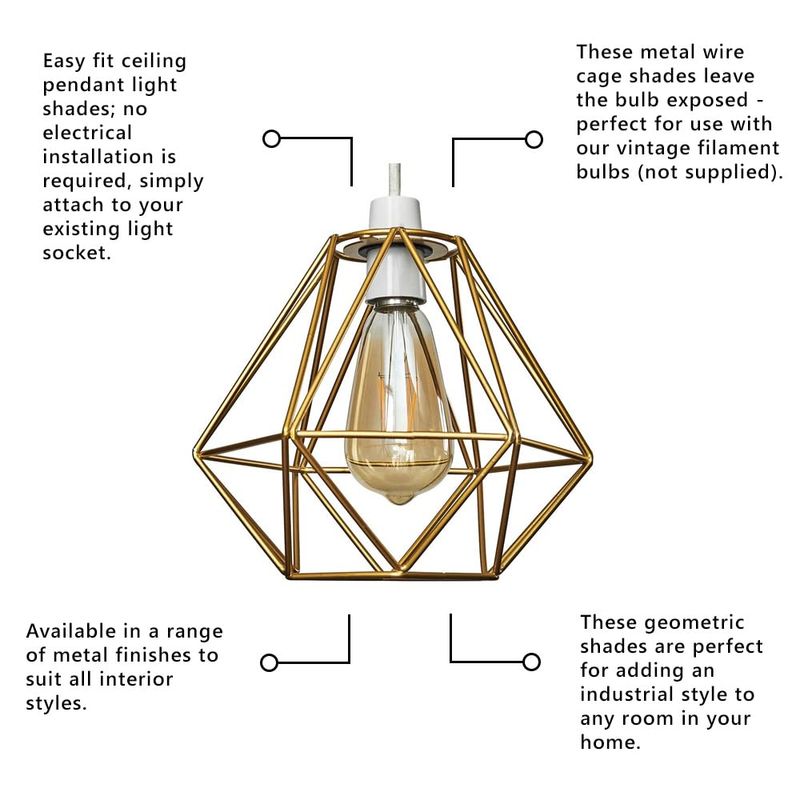 Easy fit ceiling pendant light shades; no electrical installation is required, simply attach to your existing light socket.

These metal wire cage shades leave the bulb exposed - perfect for use with our vintage filament bulbs (not supplied).

Available in a range of metal finishes to suit all interior styles.

These geometric shades are perfect for adding an industrial style to any room in your home.