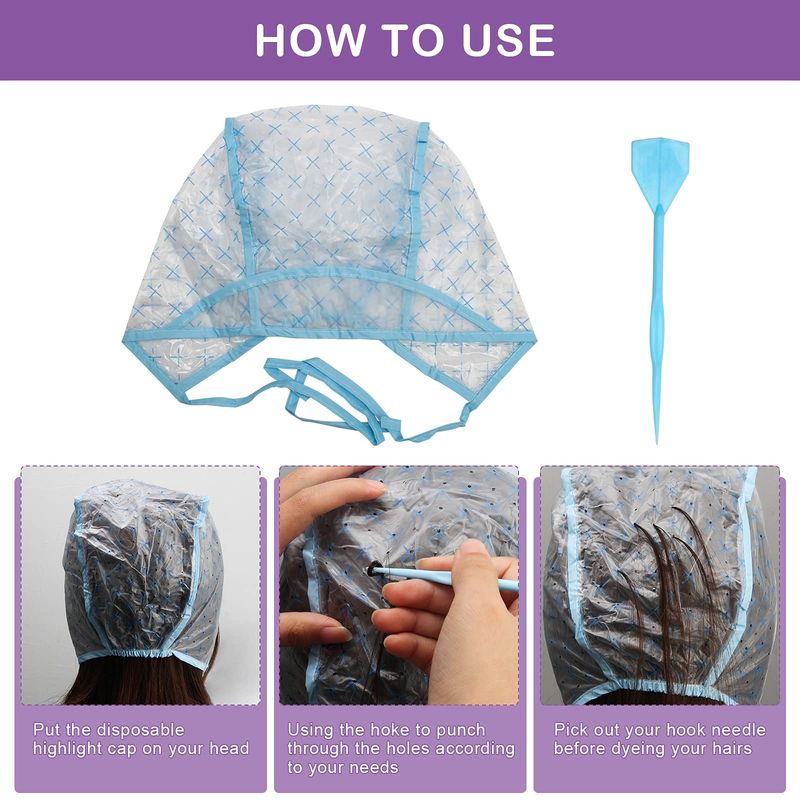 HOW TO USE

Put the disposable highlight cap on your head

Using the hoke to punch through the holes according to your needs

Pick out your hook needle before dyeing your hairs