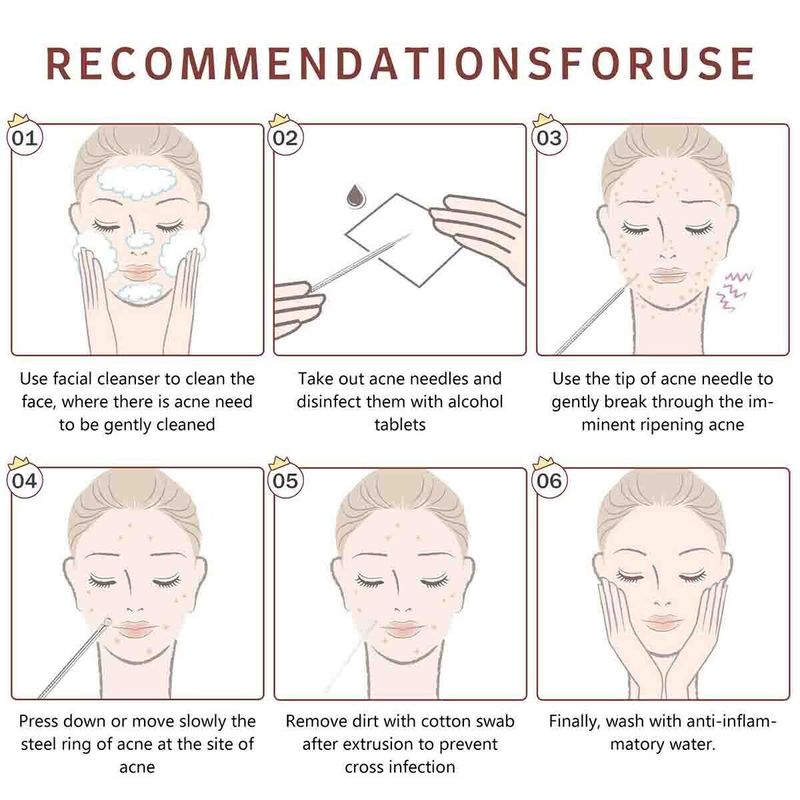 RECOMMENDATIONSFORUSE

01

Use facial cleanser to clean the face, where there is acne need to be gently cleaned

02

Take out acne needles and disinfect them with alcohol tablets

03

Use the tip of acne needle to gently break through the imminent ripening acne

04

Press down or move slowly the steel ring of acne at the site of acne

05

Remove dirt with cotton swab after extrusion to prevent cross infection

06

Finally, wash with anti-inflammatory water.