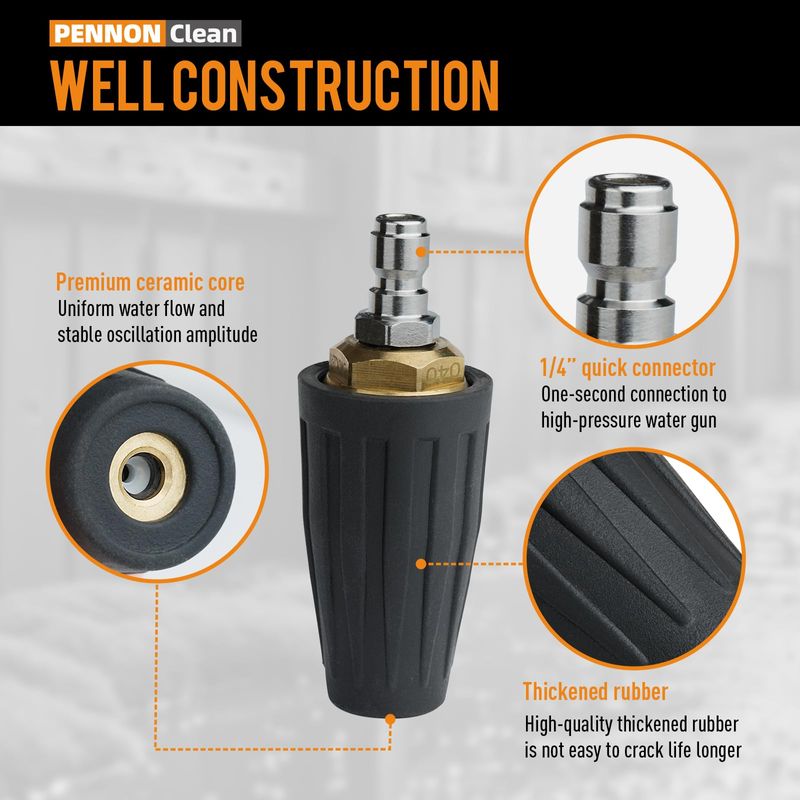 PENNON Clean
WELL CONSTRUCTION

Premium ceramic core
Uniform water flow and stable oscillation amplitude

040

1/4" quick connector
One-second connection to high-pressure water gun

Thickened rubber
High-quality thickened rubber is not easy to crack life longer