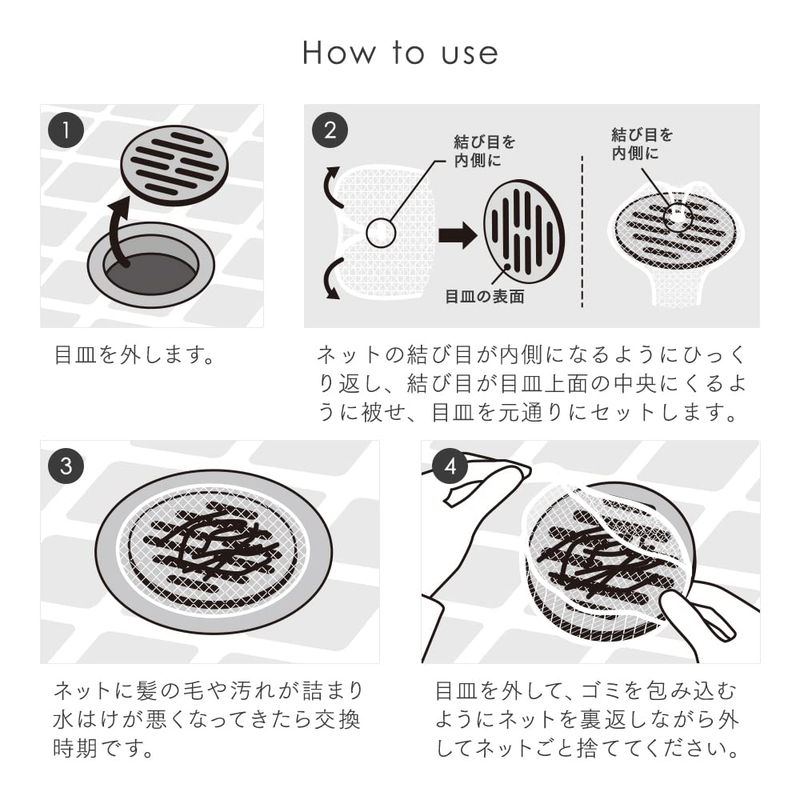 How to use

1

目皿を外します。

2

結び目を内側に

目皿の表面

結び目を内側に

ネットの結び目が内側になるようにひっくり返し、結び目が目皿上面の中央にくるように被せ、目皿を元通りにセットします。

3

ネットに髪の毛や汚れが詰まり水はけが悪くなってきたら交換時期です。

4

目皿を外して、ゴミを包み込むようにネットを裏返しながら外してネットごと捨ててください。