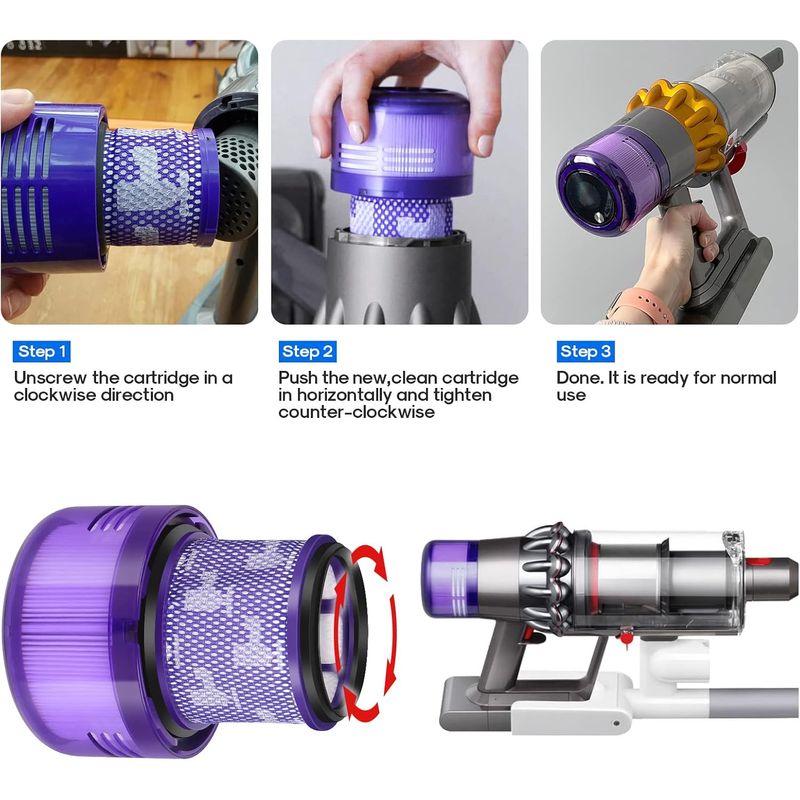 Step 1
Unscrew the cartridge in a clockwise direction

Step 2
Push the new,clean cartridge in horizontally and tighten counter-clockwise

Step 3
Done. It is ready for normal use