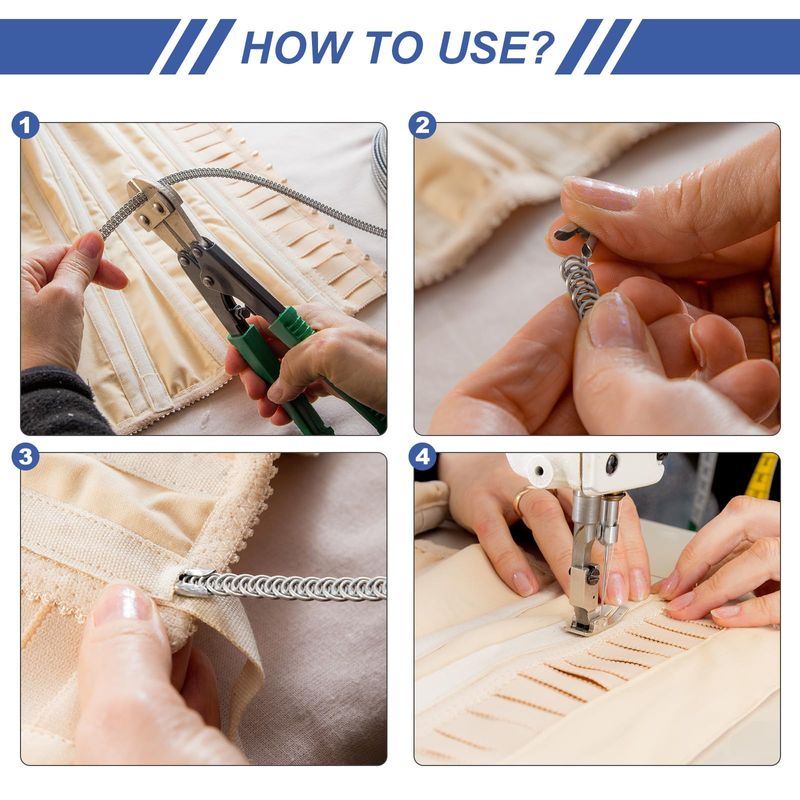 HOW TO USE?

1

2

3

4