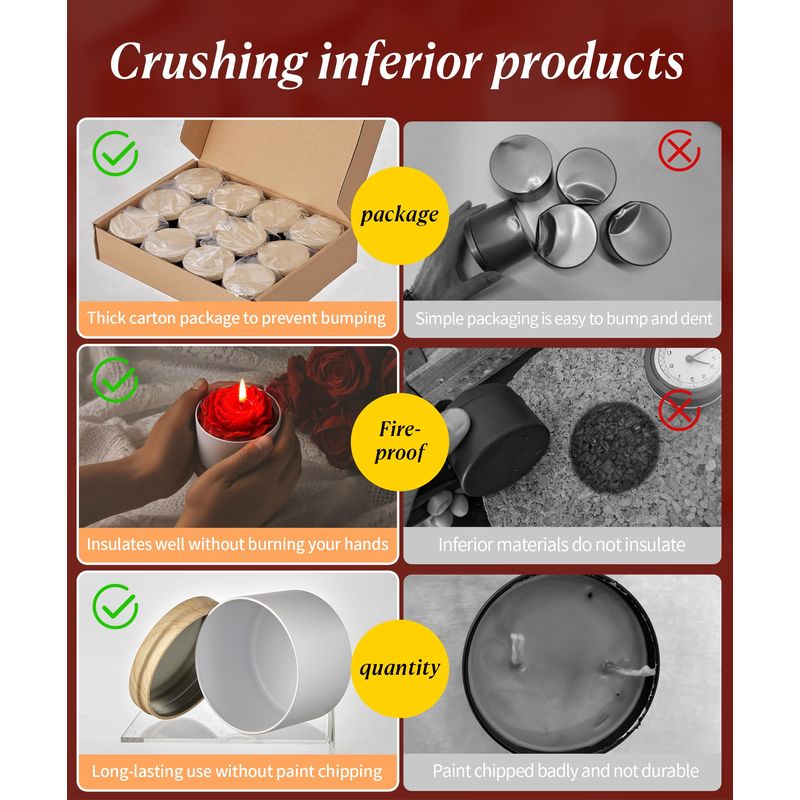 Crushing inferior products

package

Thick carton package to prevent bumping

Simple packaging is easy to bump and dent

Fire-proof

Insulates well without burning your hands

Inferior materials do not insulate

quantity

Long-lasting use without paint chipping

Paint chipped badly and not durable