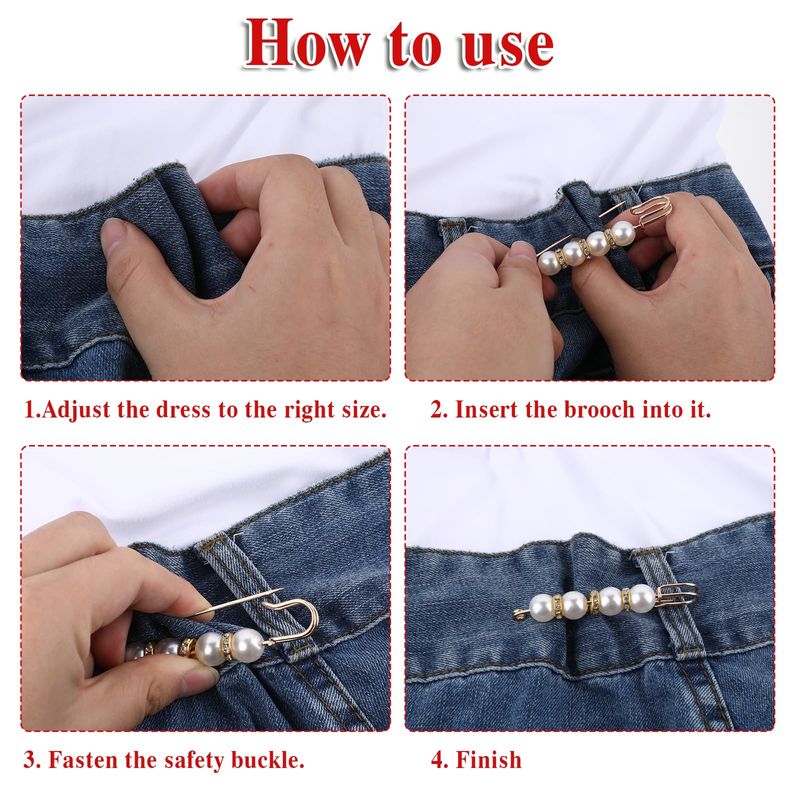 How to use

1.Adjust the dress to the right size.

2. Insert the brooch into it.

3. Fasten the safety buckle.

4. Finish