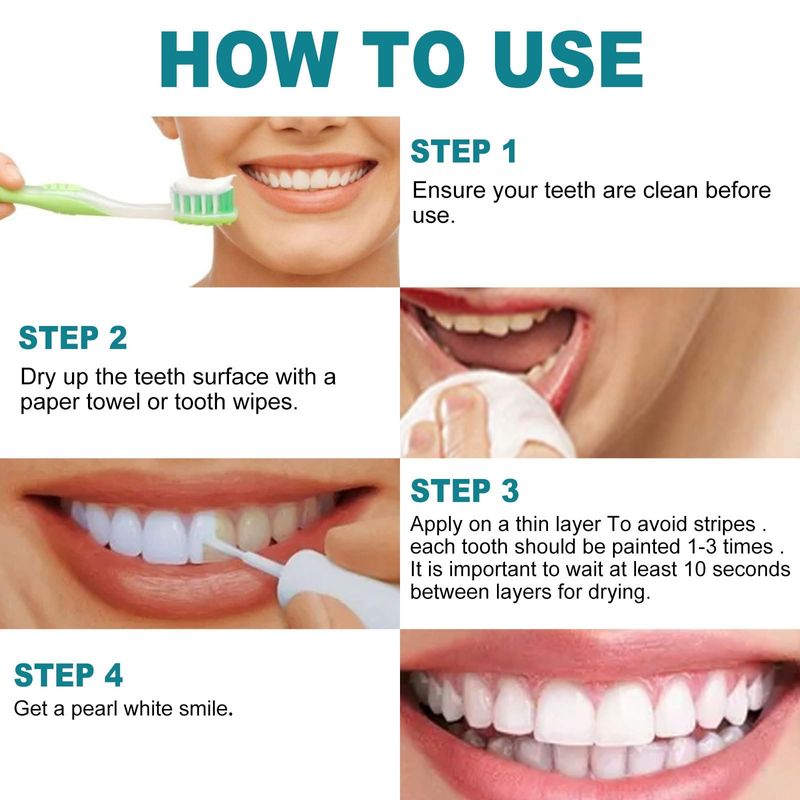 HOW TO USE

STEP 1
Ensure your teeth are clean before use.

STEP 2
Dry up the teeth surface with a paper towel or tooth wipes.

STEP 3
Apply on a thin layer To avoid stripes . each tooth should be painted 1-3 times . It is important to wait at least 10 seconds between layers for drying.

STEP 4
Get a pearl white smile.