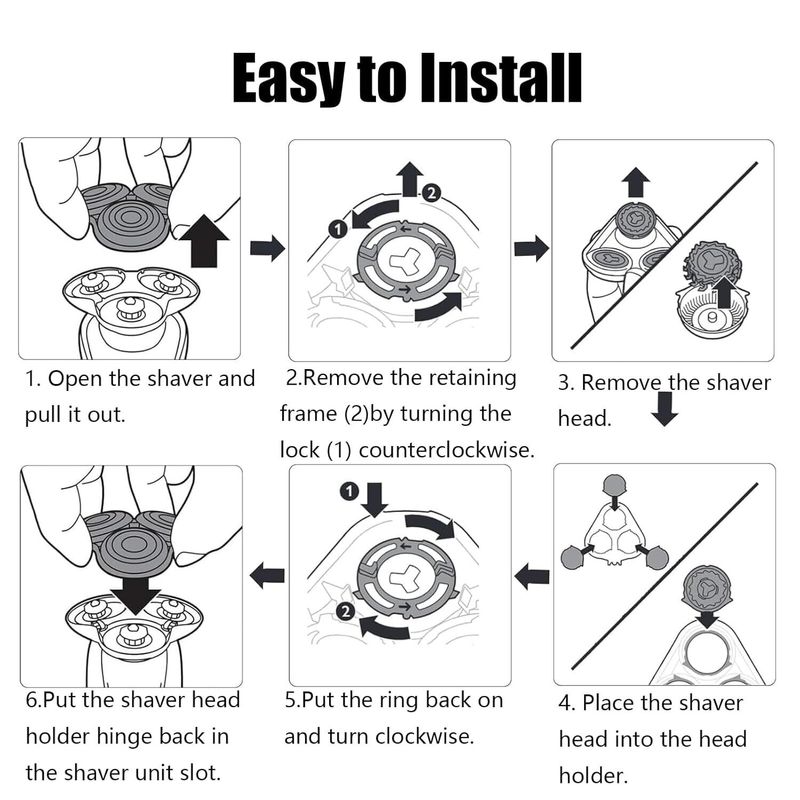 Easy to Install

2
1

1. Open the shaver and pull it out.

2.Remove the retaining frame (2)by turning the lock (1) counterclockwise.

3. Remove the shaver head.

1
2

6.Put the shaver head holder hinge back in the shaver unit slot.

5.Put the ring back on and turn clockwise.

4. Place the shaver head into the head holder.