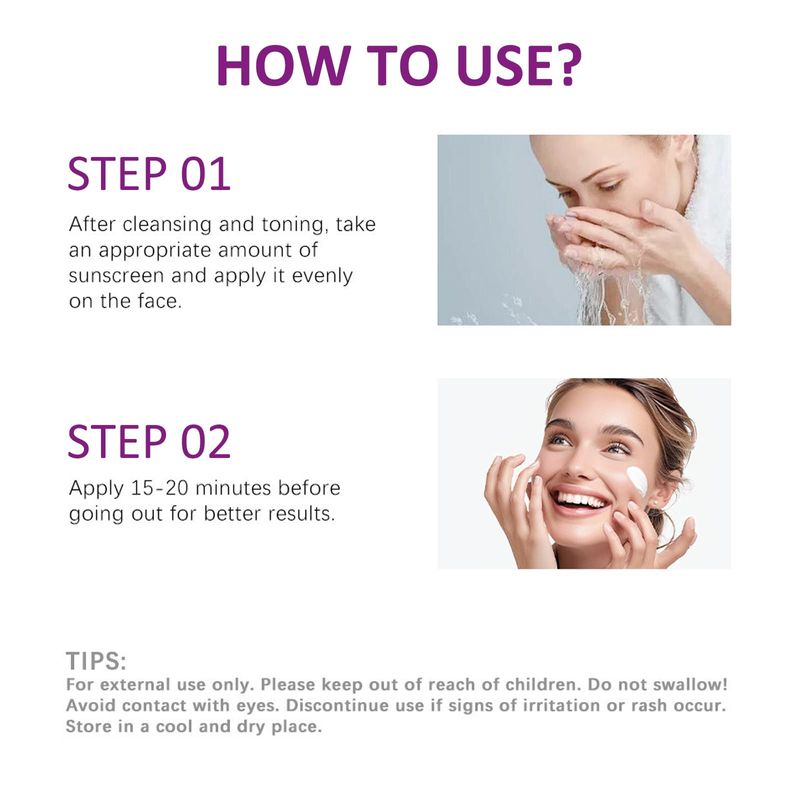 HOW TO USE?

STEP 01

After cleansing and toning, take an appropriate amount of sunscreen and apply it evenly on the face.

STEP 02

Apply 15-20 minutes before going out for better results.

TIPS:
For external use only. Please keep out of reach of children. Do not swallow! Avoid contact with eyes. Discontinue use if signs of irritation or rash occur. Store in a cool and dry place.