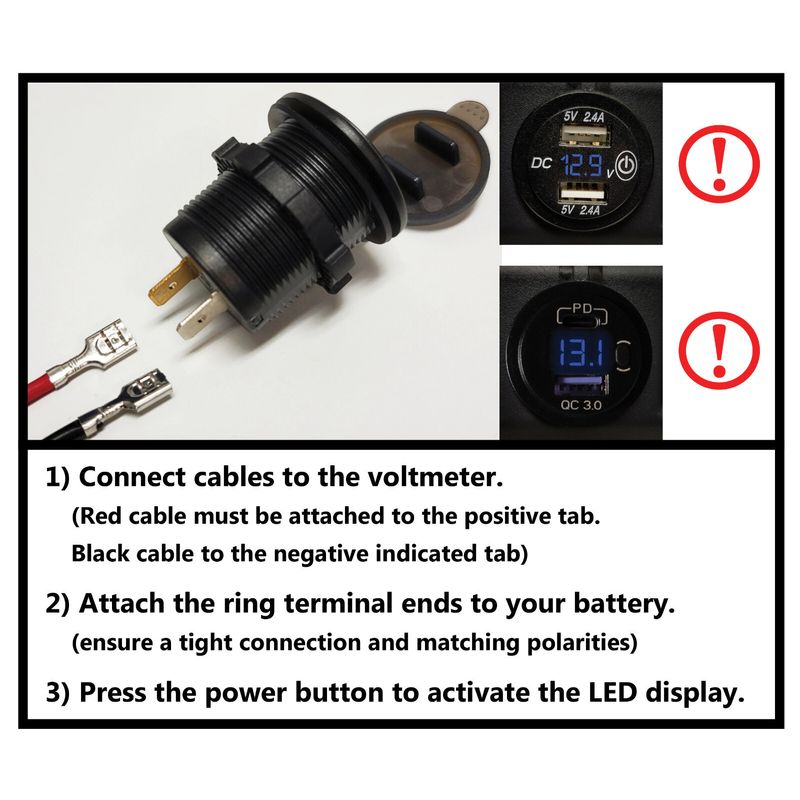 5V 2.4A

DC 12.9 V

5V 2.4A

!

PD

13.1

QC 3.0

!

1) Connect cables to the voltmeter.

(Red cable must be attached to the positive tab.
Black cable to the negative indicated tab)

2) Attach the ring terminal ends to your battery.

(ensure a tight connection and matching polarities)

3) Press the power button to activate the LED display.