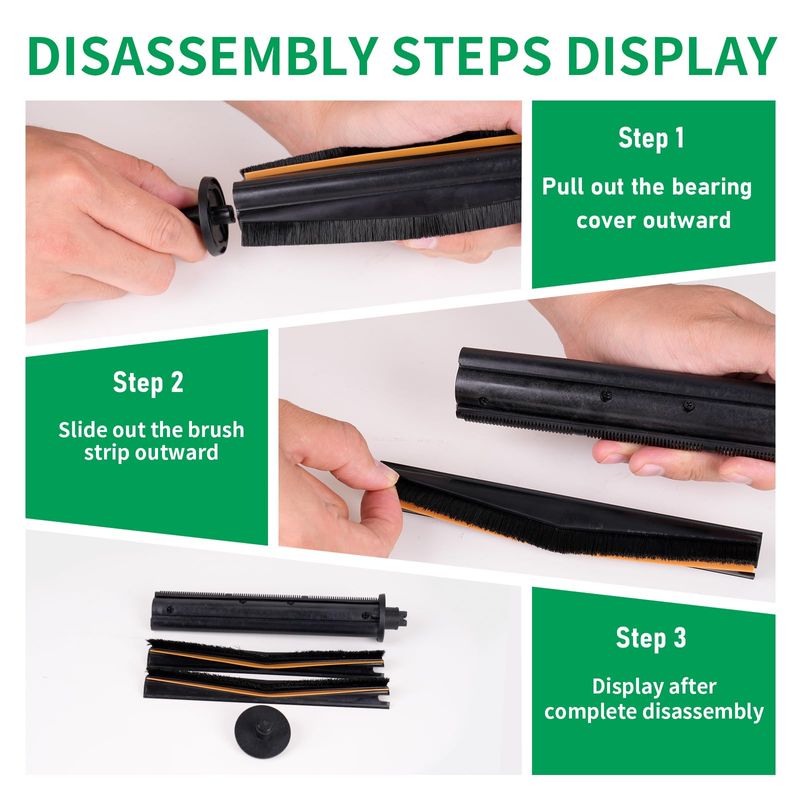 DISASSEMBLY STEPS DISPLAY

Step 1
Pull out the bearing cover outward

Step 2
Slide out the brush strip outward

Step 3
Display after complete disassembly