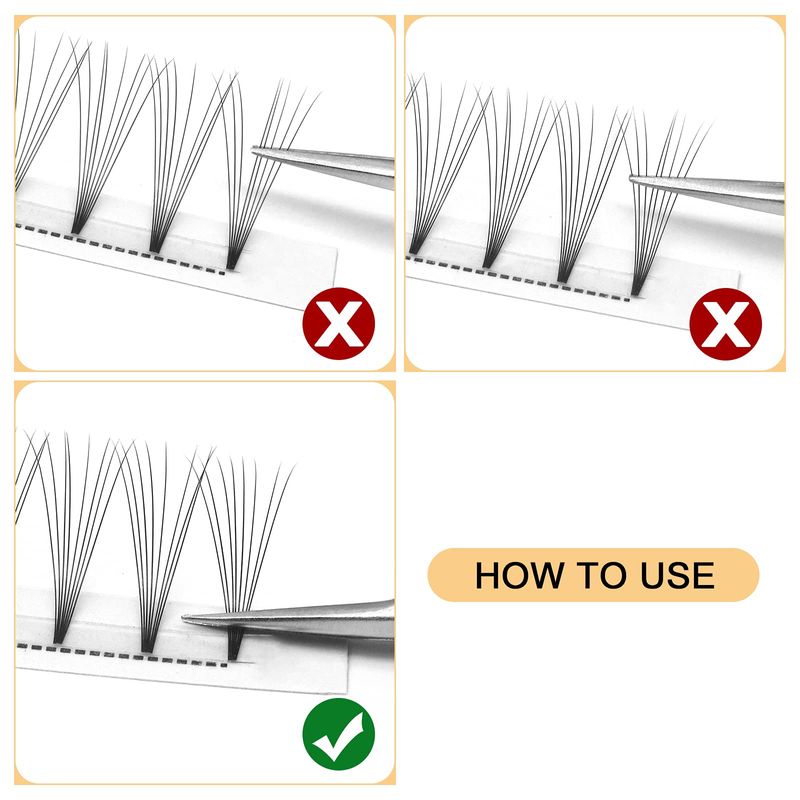 HOW TO USE