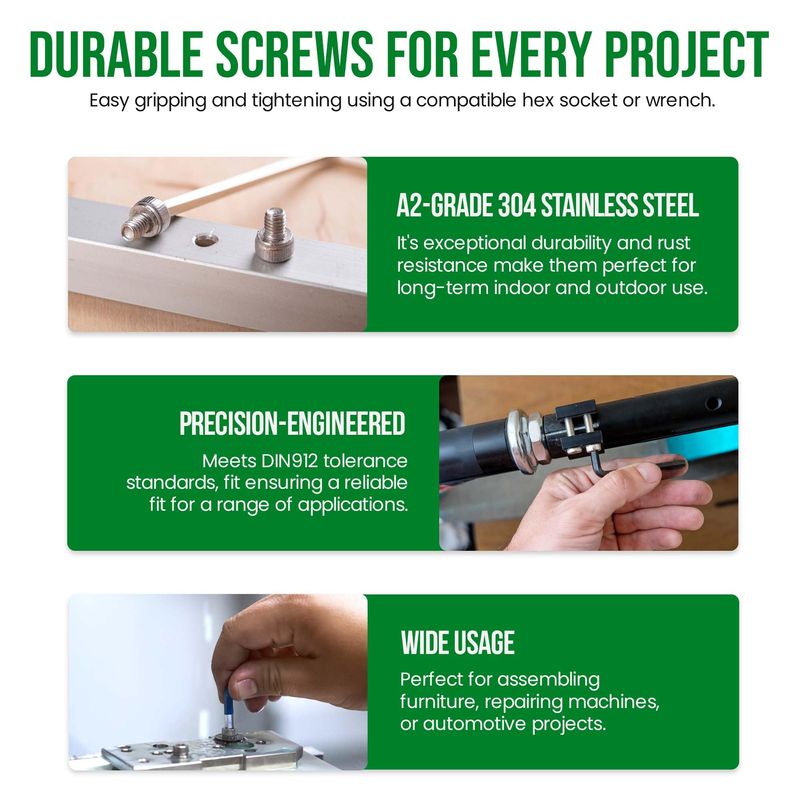 DURABLE SCREWS FOR EVERY PROJECT
Easy gripping and tightening using a compatible hex socket or wrench.

A2-GRADE 304 STAINLESS STEEL
It's exceptional durability and rust resistance make them perfect for long-term indoor and outdoor use.

PRECISION-ENGINEERED
Meets DIN912 tolerance standards, fit ensuring a reliable fit for a range of applications.

WIDE USAGE
Perfect for assembling furniture, repairing machines, or automotive projects.