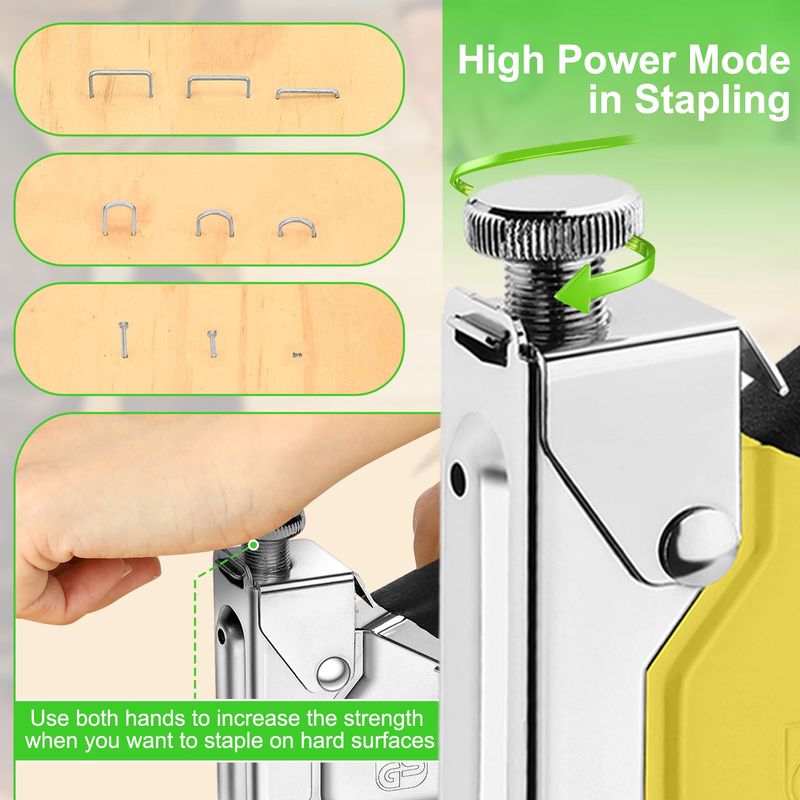 High Power Mode in Stapling

Use both hands to increase the strength when you want to staple on hard surfaces