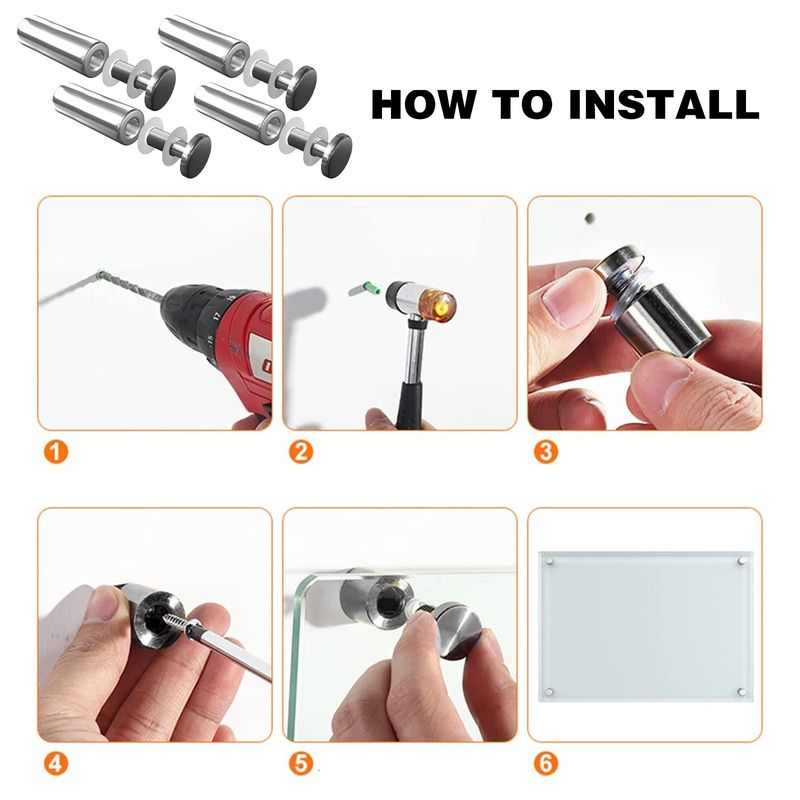 HOW TO INSTALL

1

2

3

4

5

6