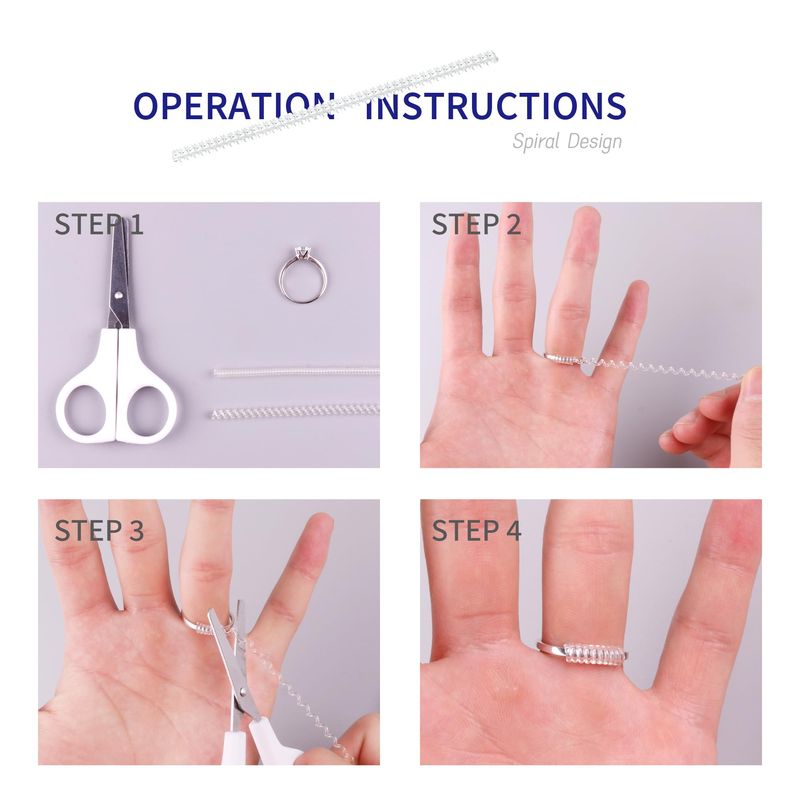 OPERATION INSTRUCTIONS
Spiral Design

STEP 1

STEP 2

STEP 3

STEP 4