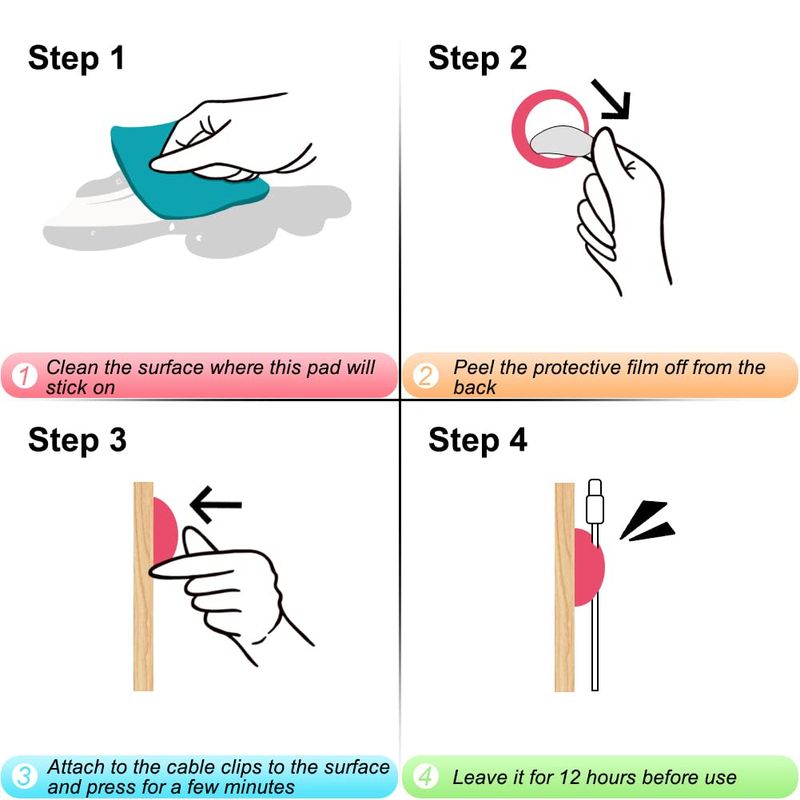 Step 1

1 Clean the surface where this pad will stick on

Step 2

2 Peel the protective film off from the back

Step 3

3 Attach to the cable clips to the surface and press for a few minutes

Step 4

4 Leave it for 12 hours before use