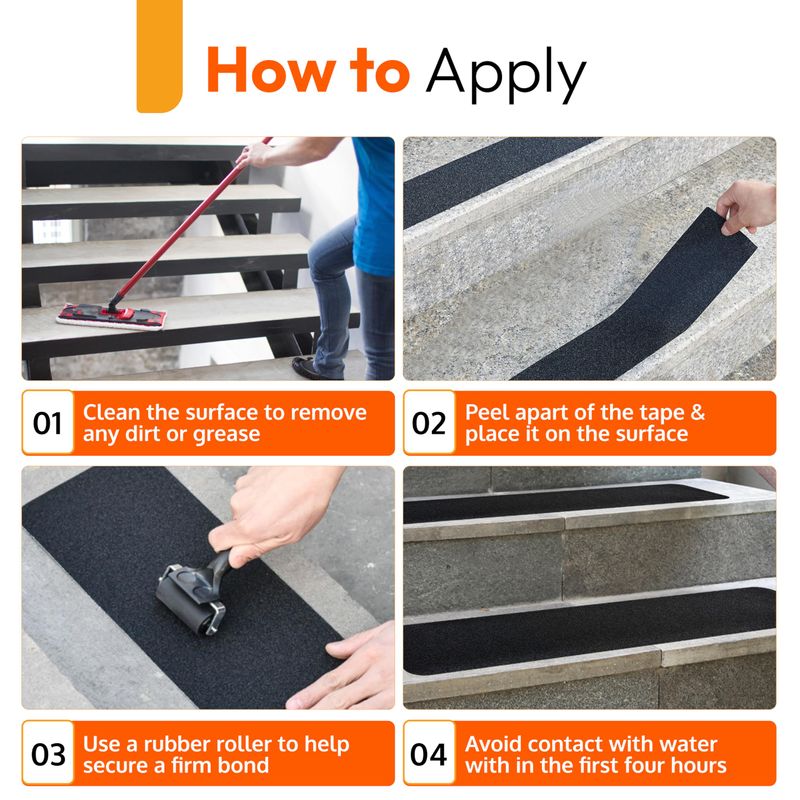 How to Apply

01 Clean the surface to remove any dirt or grease

02 Peel apart of the tape & place it on the surface

03 Use a rubber roller to help secure a firm bond

04 Avoid contact with water with in the first four hours