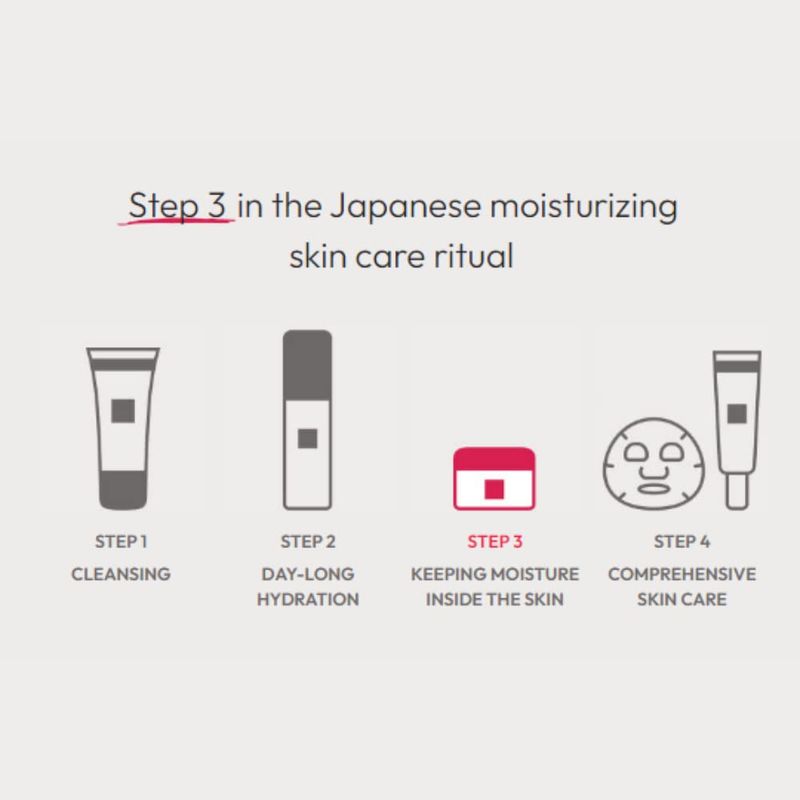 Step 3 in the Japanese moisturizing skin care ritual

STEP 1
CLEANSING

STEP 2
DAY-LONG HYDRATION

STEP 3
KEEPING MOISTURE INSIDE THE SKIN

STEP 4
COMPREHENSIVE SKIN CARE