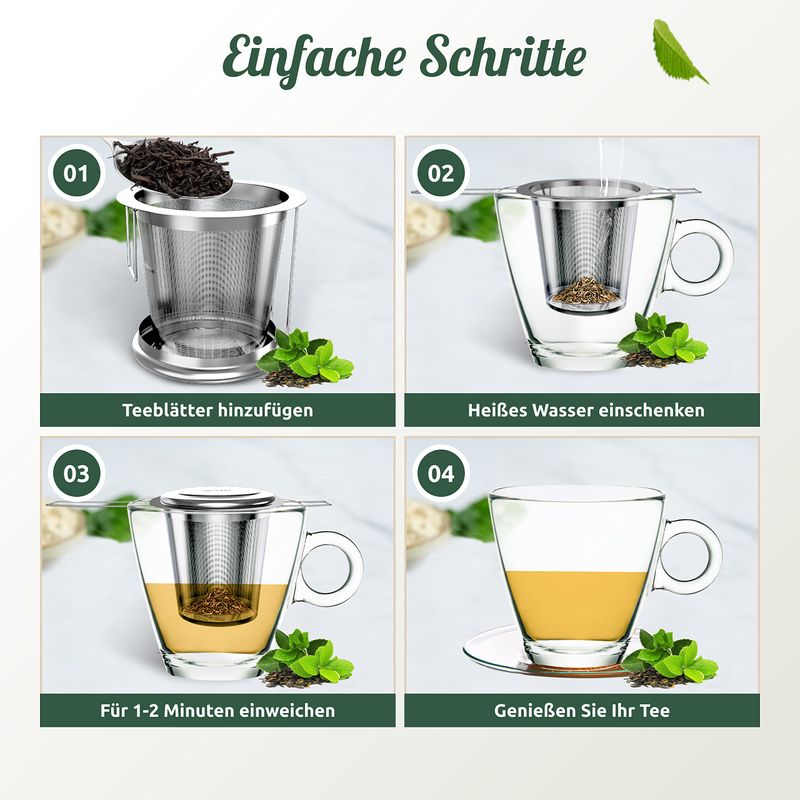 Einfache Schritte

01

Teeblätter hinzufügen

02

Heißes Wasser einschenken

03

Für 1-2 Minuten einweichen

04

Genießen Sie Ihr Tee