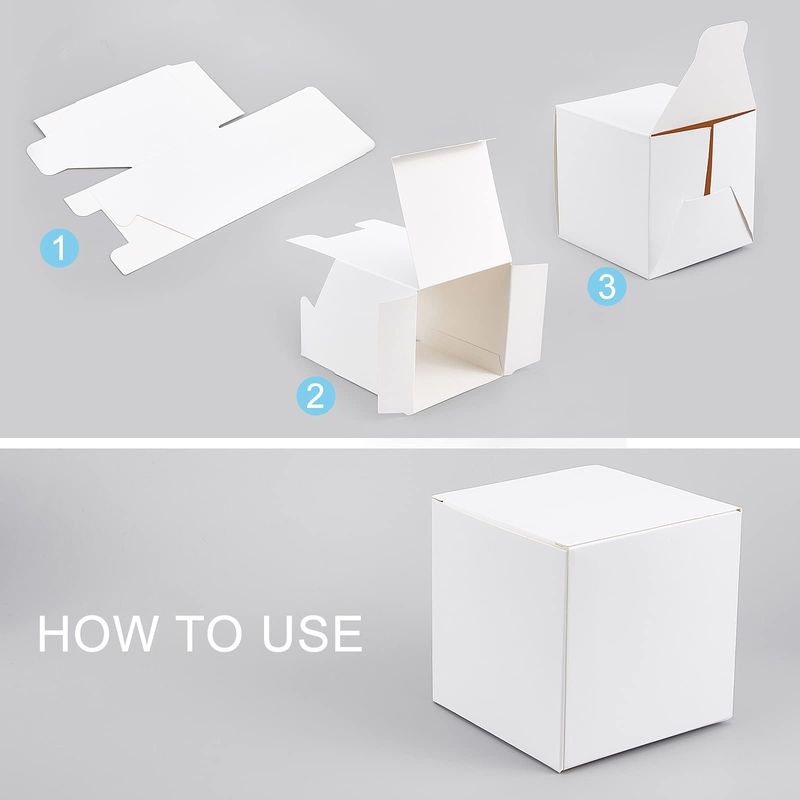 1

2

3

HOW TO USE