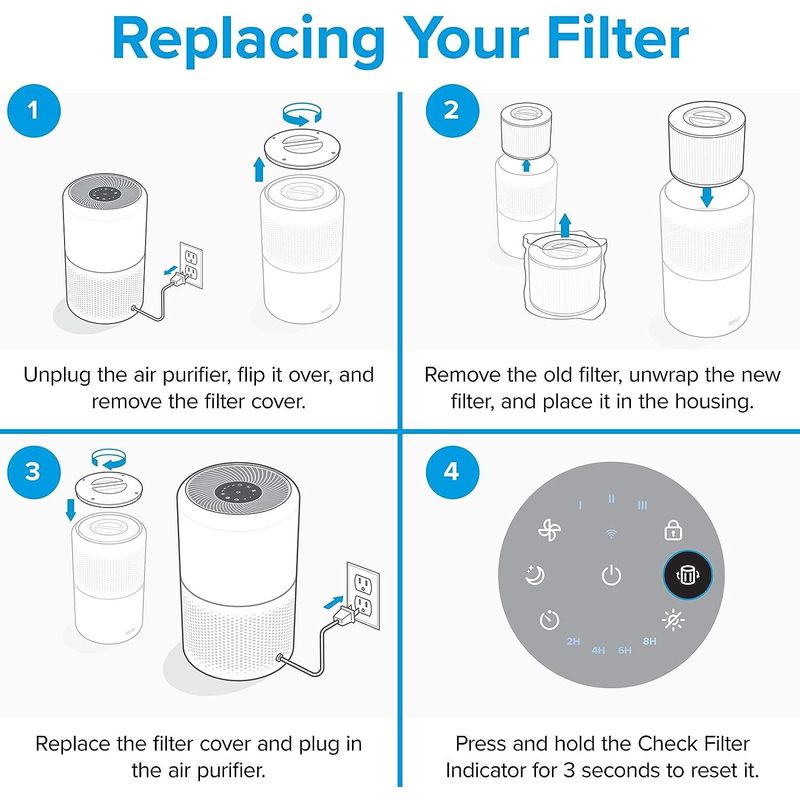 Replacing Your Filter

1

Unplug the air purifier, flip it over, and remove the filter cover.

2

Remove the old filter, unwrap the new filter, and place it in the housing.

3

Replace the filter cover and plug in the air purifier.

4

I II III

2H 4H 6H 8H

Press and hold the Check Filter Indicator for 3 seconds to reset it.