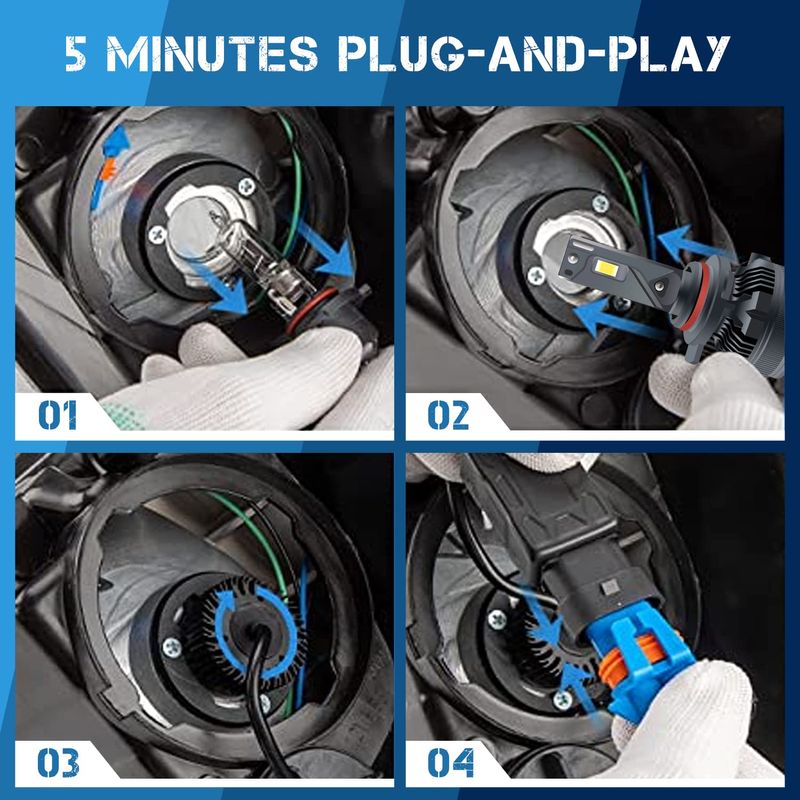 5 MINUTES PLUG-AND-PLAY

01

02

03

04