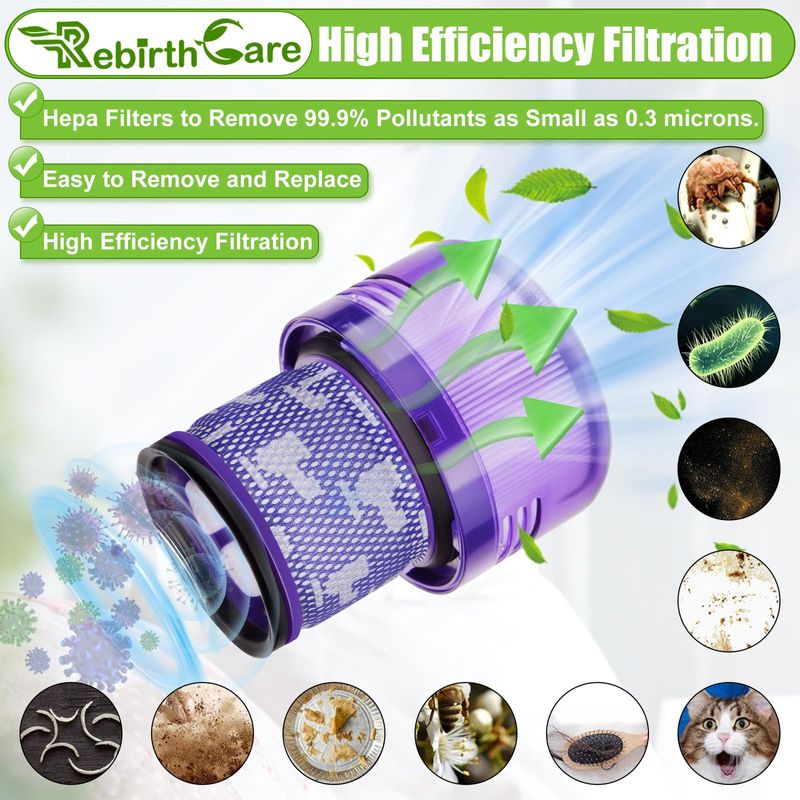 RebirthCare High Efficiency Filtration

Hepa Filters to Remove 99.9% Pollutants as Small as 0.3 microns.

Easy to Remove and Replace

High Efficiency Filtration