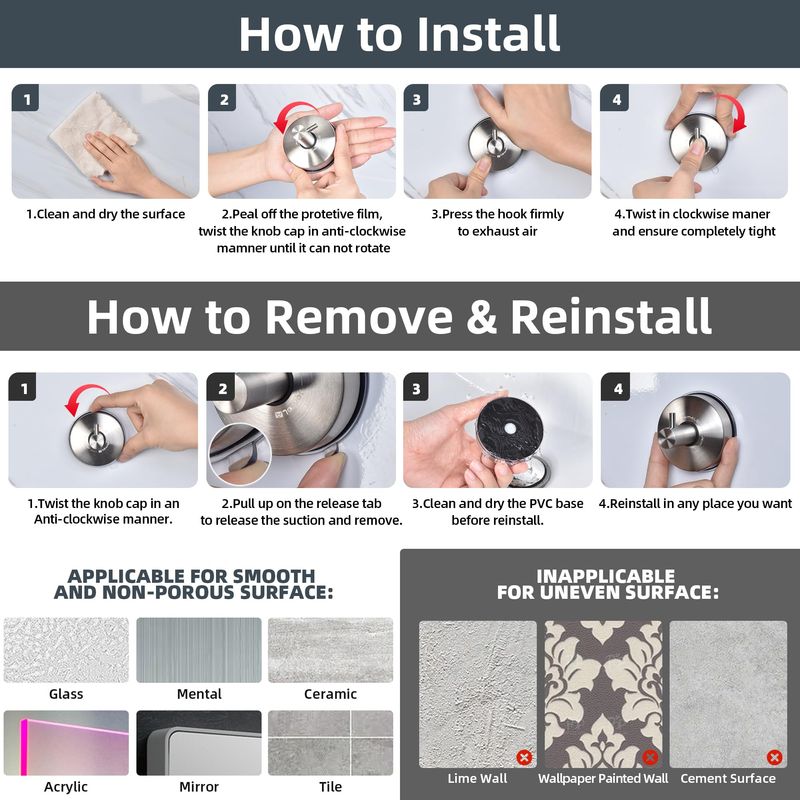 How to Install

1

1.Clean and dry the surface

2

2.Peal off the protetive film, twist the knob cap in anti-clockwise mamner until it can not rotate

3

3.Press the hook firmly to exhaust air

4

4.Twist in clockwise maner and ensure completely tight

How to Remove & Reinstall

1

1.Twist the knob cap in an Anti-clockwise manner.

2

2.Pull up on the release tab to release the suction and remove.

3

3.Clean and dry the PVC base before reinstall.

4

4.Reinstall in any place you want

APPLICABLE FOR SMOOTH AND NON-POROUS SURFACE:

Glass

Mental

Ceramic

Acrylic

Mirror

Tile

INAPPLICABLE FOR UNEVEN SURFACE:

Lime Wall

Wallpaper Painted Wall

Cement Surface