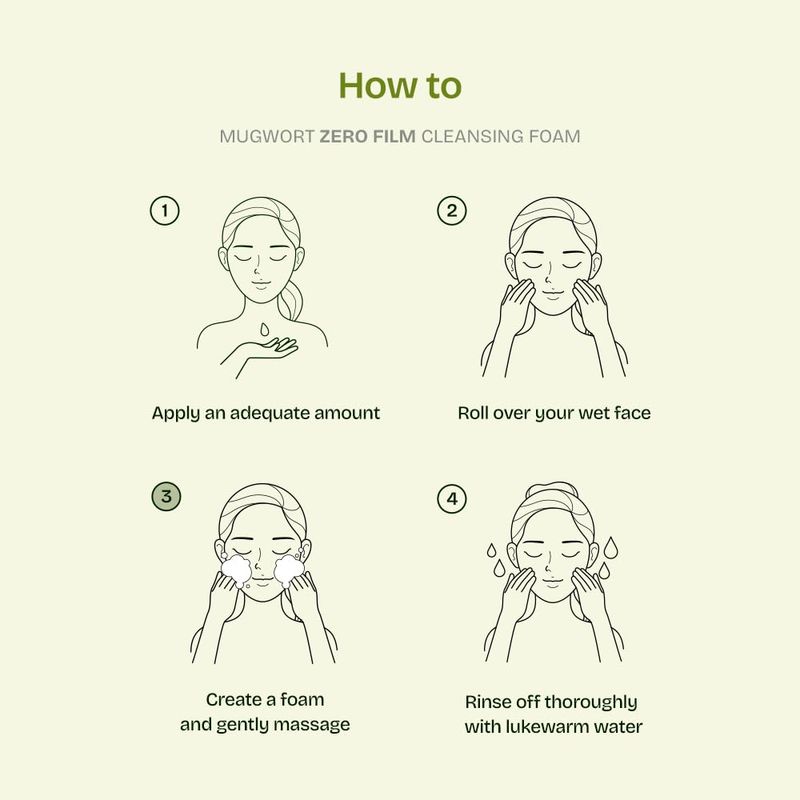 How to

MUGWORT ZERO FILM CLEANSING FOAM

1

Apply an adequate amount

2

Roll over your wet face

3

Create a foam and gently massage

4

Rinse off thoroughly with lukewarm water