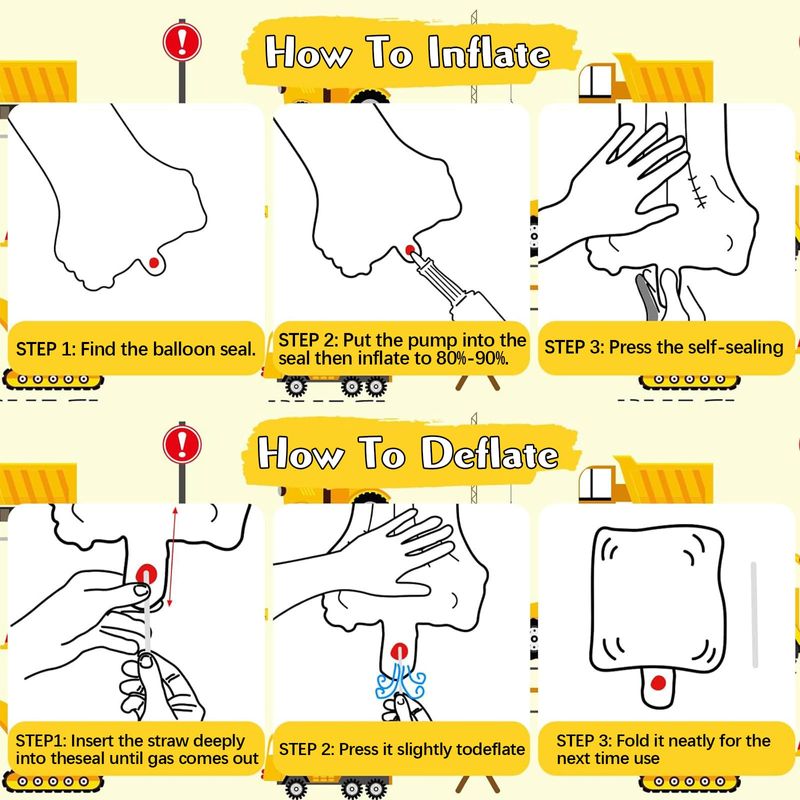 How To Inflate

STEP 1: Find the balloon seal.

STEP 2: Put the pump into the seal then inflate to 80%-90%.

STEP 3: Press the self-sealing

How To Deflate

STEP1: Insert the straw deeply into theseal until gas comes out

STEP 2: Press it slightly todeflate

STEP 3: Fold it neatly for the next time use